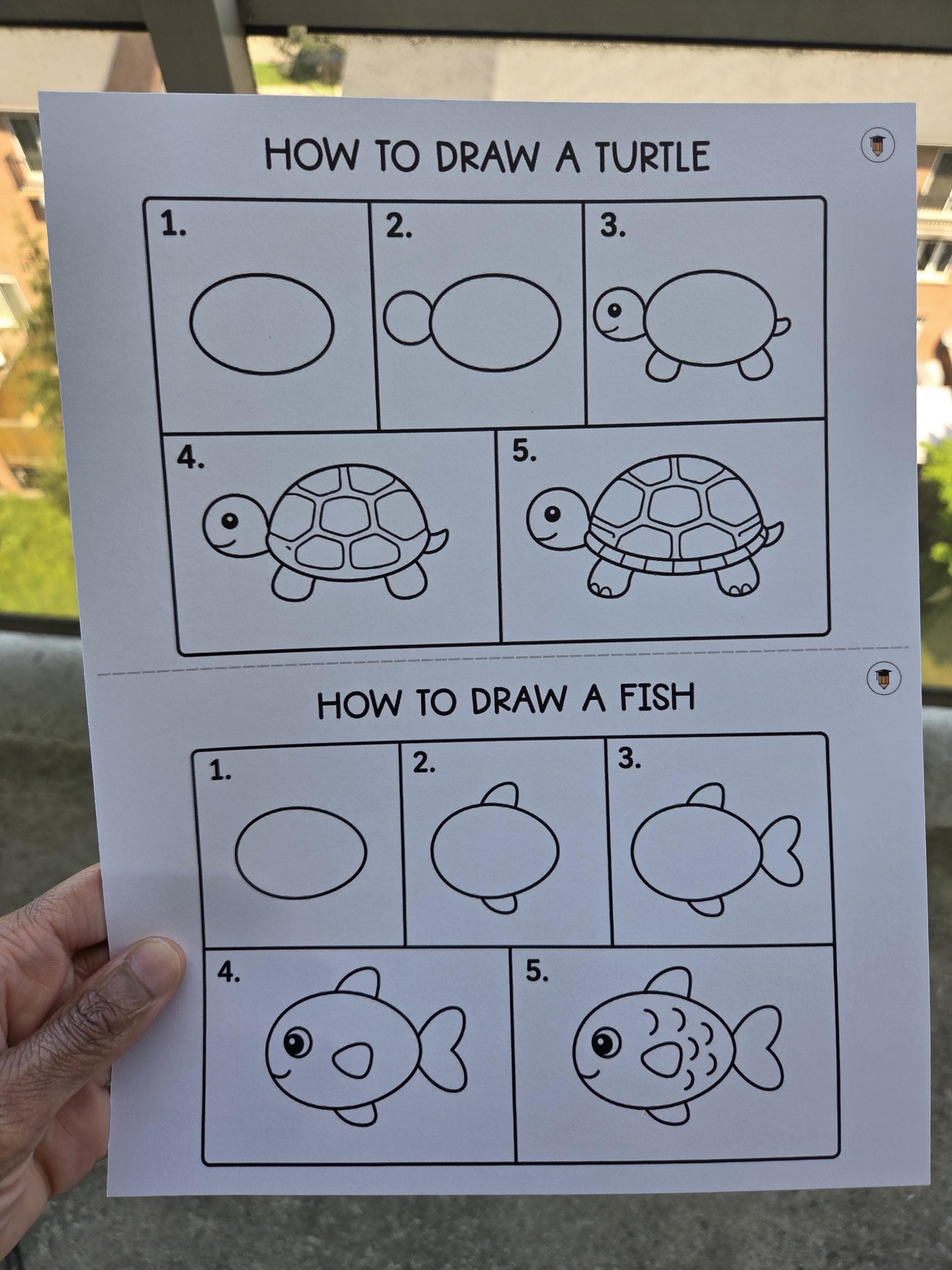 HOW TO DRAW A TURTLE

1.

2.

3.

4.

5.

HOW TO DRAW A FISH

1.

2.

3.

4.

5.