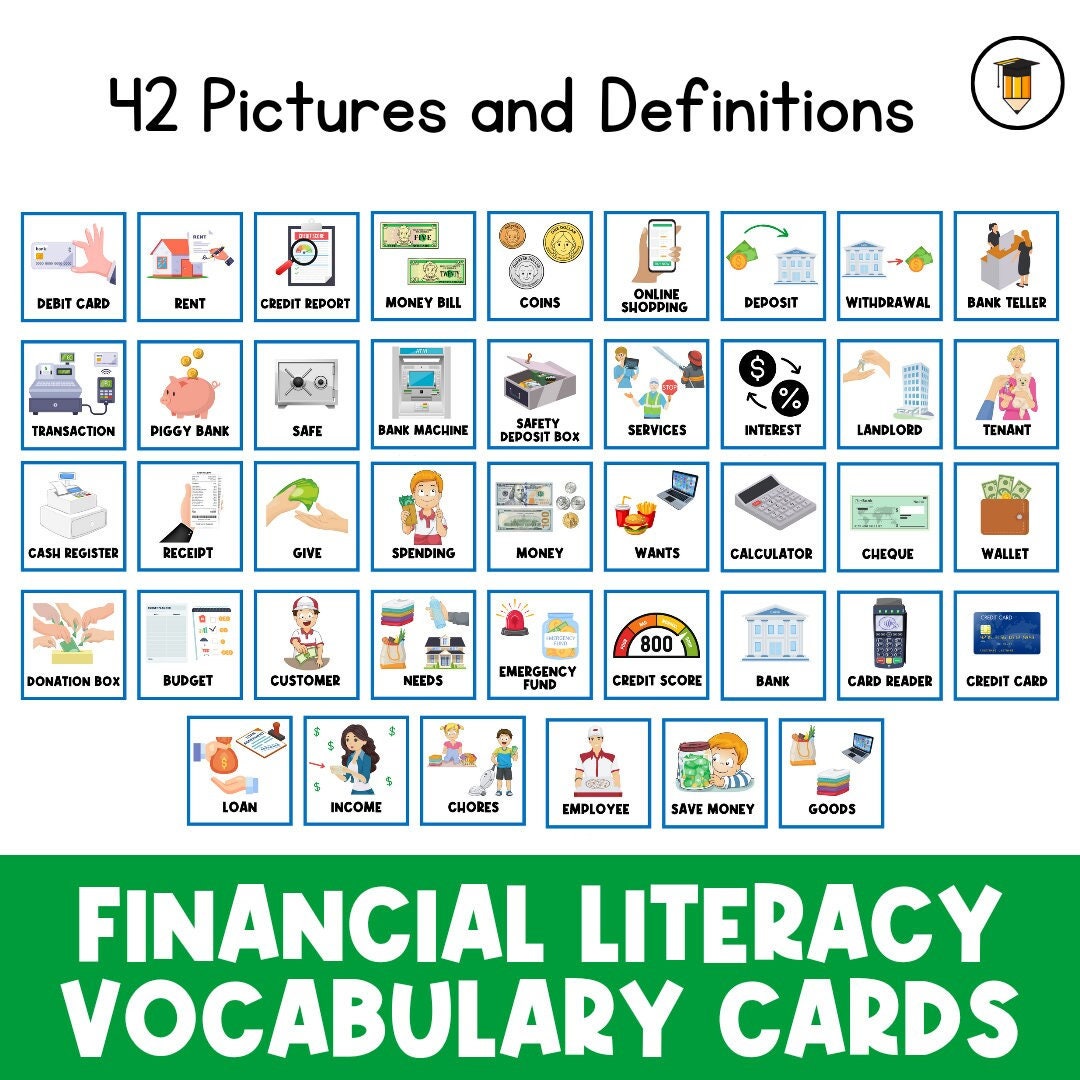 42 Pictures and Definitions

DEBIT CARD
RENT
CREDIT REPORT
MONEY BILL
COINS
ONLINE SHOPPING
DEPOSIT
WITHDRAWAL
BANK TELLER

TRANSACTION
PIGGY BANK
SAFE
BANK MACHINE
SAFETY DEPOSIT BOX
SERVICES
INTEREST
LANDLORD
TENANT

CASH REGISTER
RECEIPT
GIVE
SPENDING
MONEY
WANTS
CALCULATOR
CHEQUE
WALLET

DONATION BOX
BUDGET
CUSTOMER
NEEDS
EMERGENCY FUND
800
CREDIT SCORE
BANK
CARD READER
CREDIT CARD

LOAN
INCOME
CHORES
EMPLOYEE
SAVE MONEY
GOODS

FINANCIAL LITERACY VOCABULARY CARDS