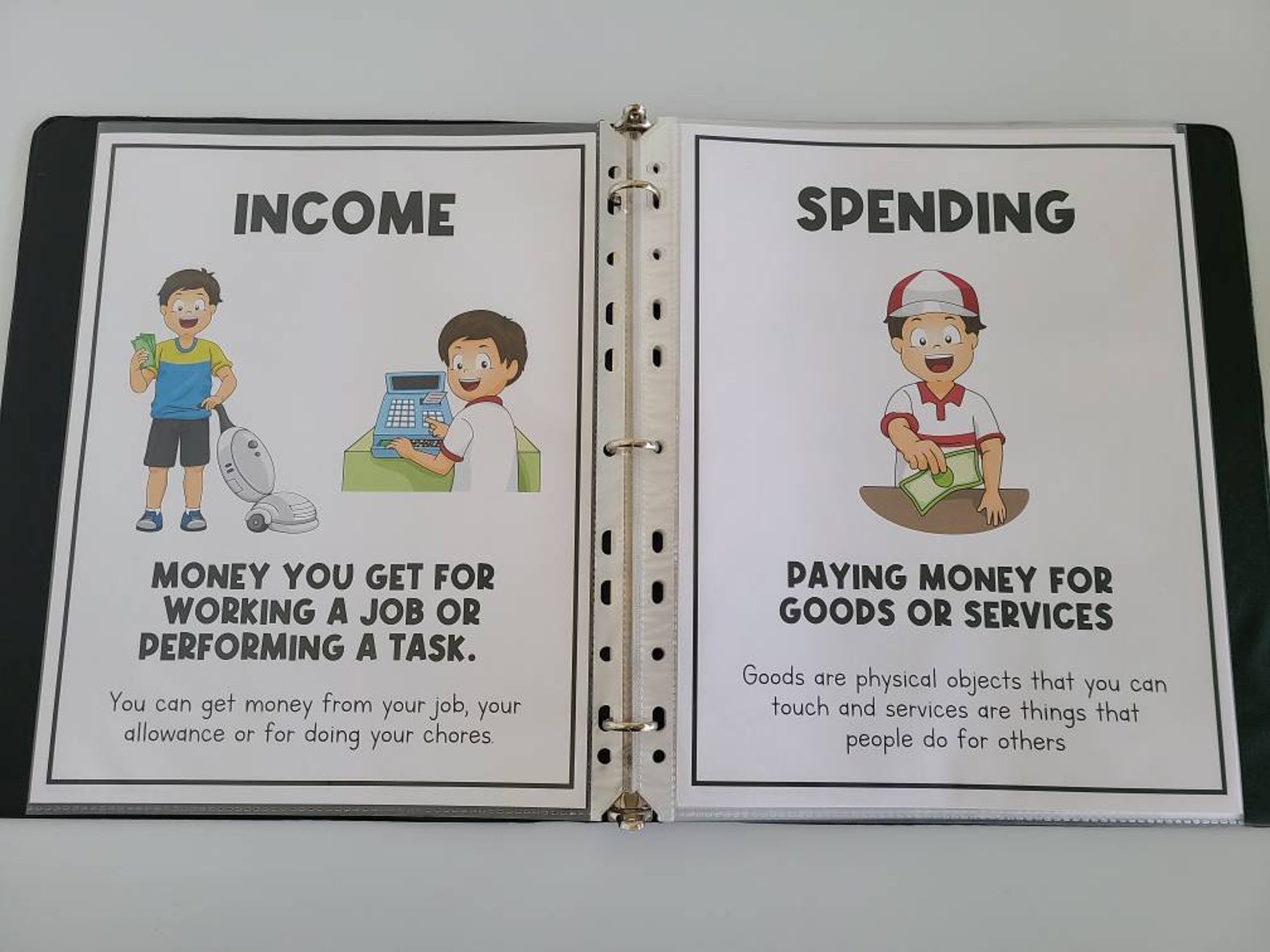 INCOME

MONEY YOU GET FOR WORKING A JOB OR PERFORMING A TASK.

You can get money from your job, your allowance or for doing your chores.

SPENDING

PAYING MONEY FOR GOODS OR SERVICES

Goods are physical objects that you can touch and services are things that people do for others