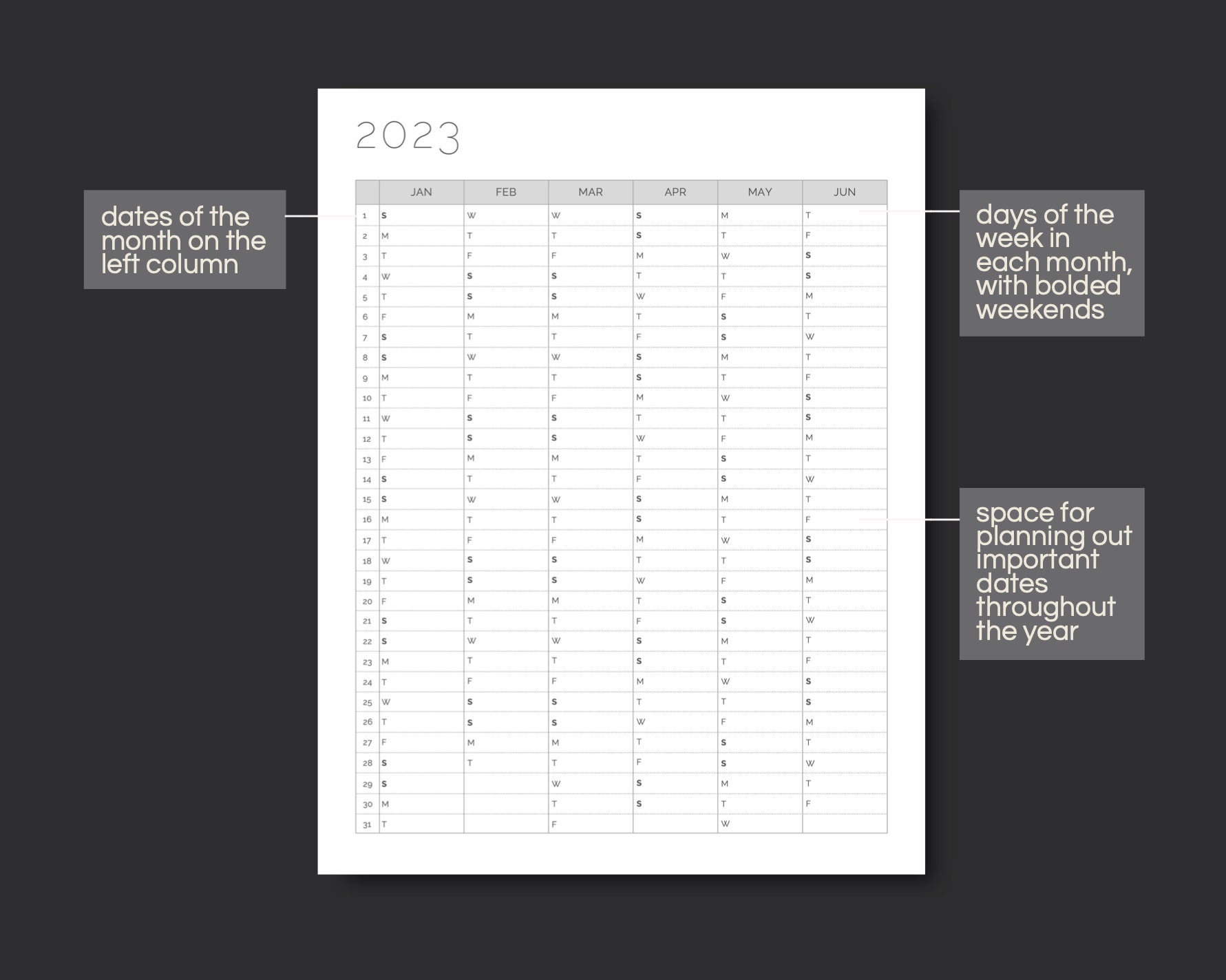 dates of the month on the left column

2023

|  | JAN | FEB | MAR | APR | MAY | JUN |
|---|---|---|---|---|---|---|
| 1 | S | W | W | S | M | T |
| 2 | M | T | T | S | T | F |
| 3 | T | F | F | M | W | S |
| 4 | W | S | S | T | T | S |
| 5 | T | S | S | W | F | M |
| 6 | F | M | M | T | S | T |
| 7 | S | T | T | F | S | W |
| 8 | S | W | W | S | M | T |
| 9 | M | T | T | S | T | F |
| 10 | T | F | F | M | W | S |
| 11 | W | S | S | T | T | S |
| 12 | T | S | S | W | F | M |
| 13 | F | M | M | T | S | T |
| 14 | S | T | T | F | S | W |
| 15 | S | W | W | S | M | T |
| 16 | M | T | T | S | T | F |
| 17 | T | F | F | M | W | S |
| 18 | W | S | S | T | T | S |
| 19 | T | S | S | W | F | M |
| 20 | F | M | M | T | S | T |
| 21 | S | T | T | F | S | W |
| 22 | S | W | W | S | M | T |
| 23 | M | T | T | S | T | F |
| 24 | T | F | F | M | W | S |
| 25 | W | S | S | T | T | S |
| 26 | T | S | S | W | F | M |
| 27 | F | M | M | T | S | T |
| 28 | S | T | T | F | S | W |
| 29 | S |  | W | S | M | T |
| 30 | M |  | T | S | T | F |
| 31 | T |  | F |  | W |  |

days of the week in each month, with bolded weekends

space for planning out important dates throughout the year