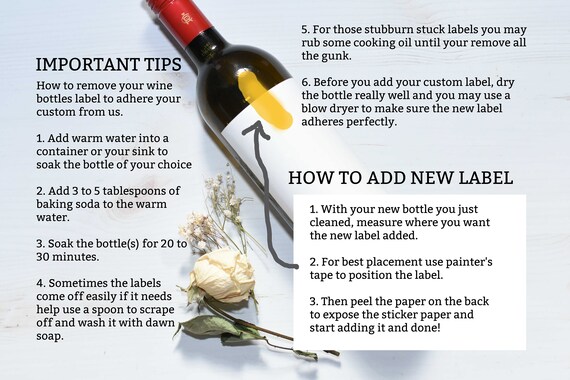 IMPORTANT TIPS
How to remove your wine bottles label to adhere your custom from us.

1. Add warm water into a container or your sink to soak the bottle of your choice

2. Add 3 to 5 tablespoons of baking soda to the warm water.

3. Soak the bottle(s) for 20 to 30 minutes.

4. Sometimes the labels come off easily if it needs help use a spoon to scrape off and wash it with dawn soap.

5. For those stubburn stuck labels you may rub some cooking oil until your remove all the gunk.

6. Before you add your custom label, dry the bottle really well and you may use a blow dryer to make sure the new label adheres perfectly.

HOW TO ADD NEW LABEL

1. With your new bottle you just cleaned, measure where you want the new label added.

2. For best placement use painter's tape to position the label.

3. Then peel the paper on the back to expose the sticker paper and start adding it and done!