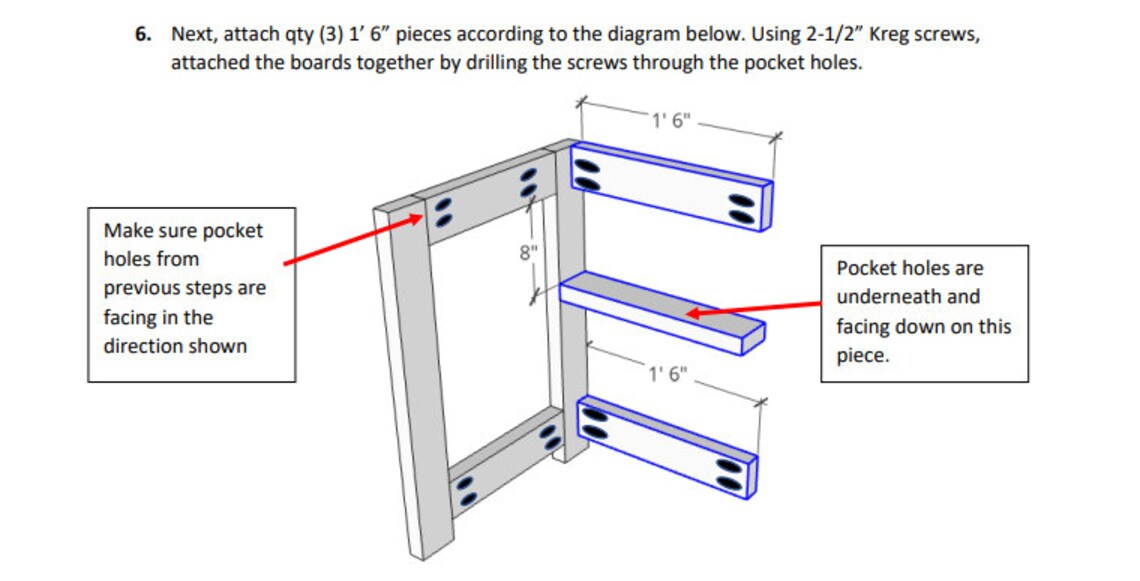 6. Next, attach qty (3) 1' 6" pieces according to the diagram below. Using 2-1/2" Kreg screws, attached the boards together by drilling the screws through the pocket holes.

1' 6"

Make sure pocket holes from previous steps are facing in the direction shown

8"

Pocket holes are underneath and facing down on this piece.

1' 6"