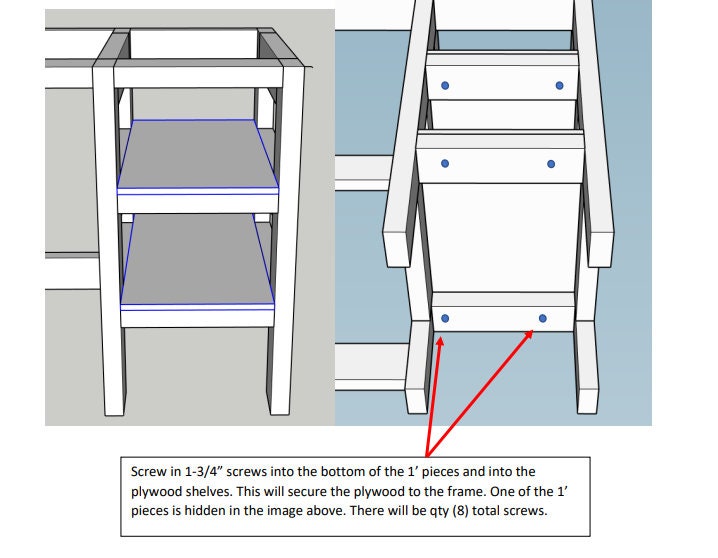 Screw in 1-3/4" screws into the bottom of the 1' pieces and into the plywood shelves. This will secure the plywood to the frame. One of the 1' pieces is hidden in the image above. There will be qty (8) total screws.