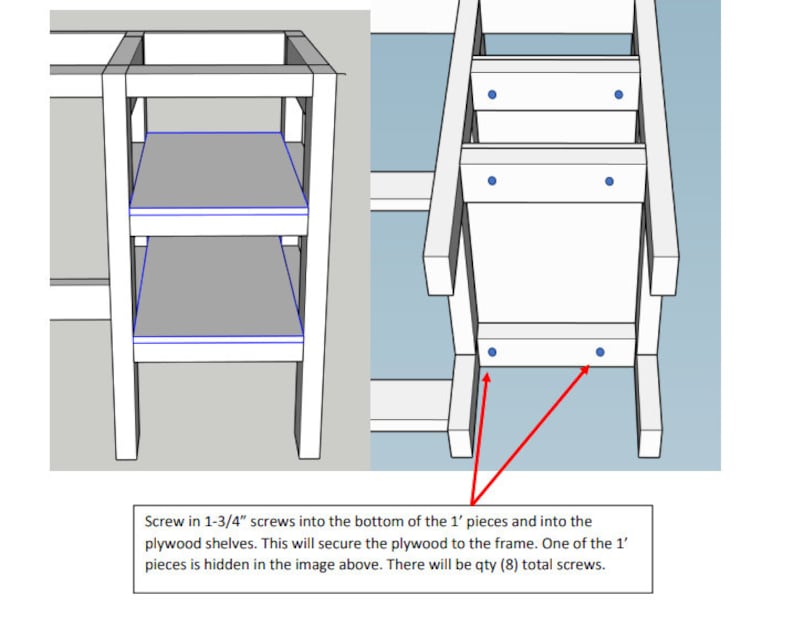 Screw in 1-3/4" screws into the bottom of the 1' pieces and into the plywood shelves. This will secure the plywood to the frame. One of the 1' pieces is hidden in the image above. There will be qty (8) total screws.