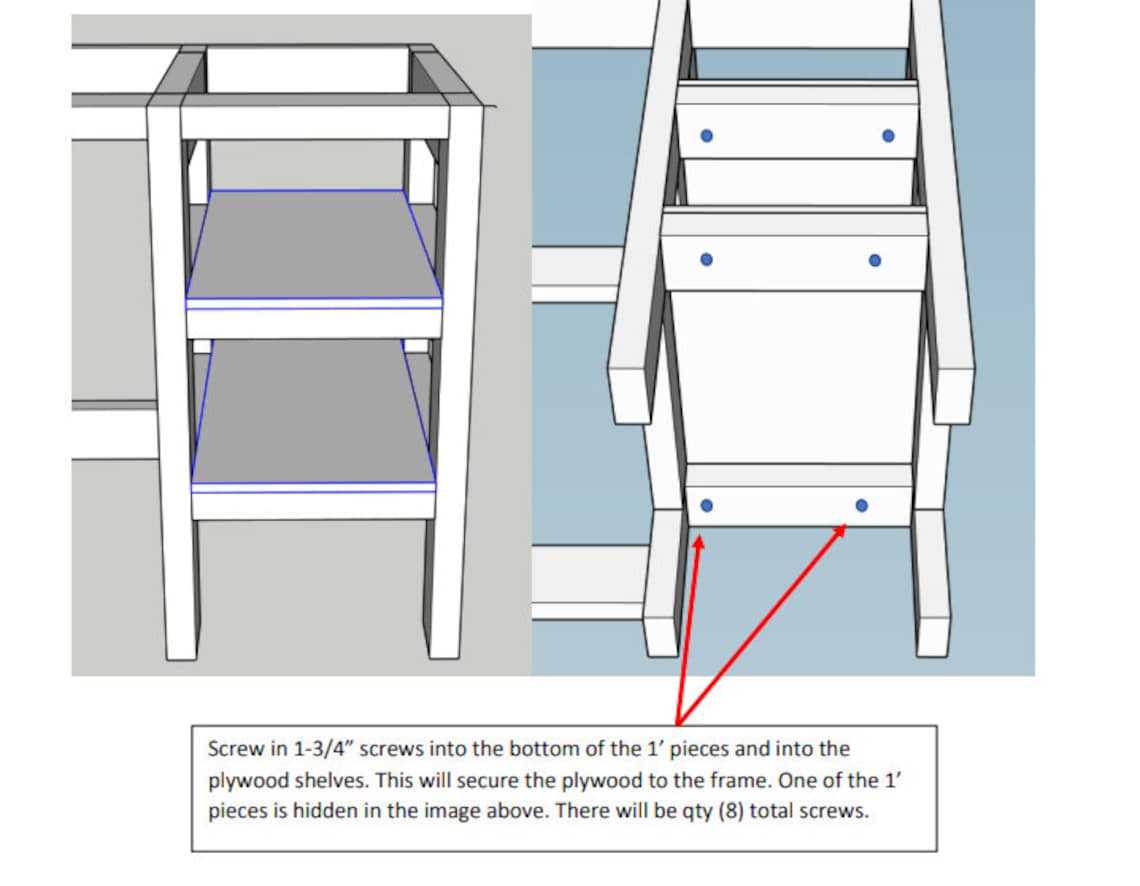 Screw in 1-3/4" screws into the bottom of the 1' pieces and into the plywood shelves. This will secure the plywood to the frame. One of the 1' pieces is hidden in the image above. There will be qty (8) total screws.