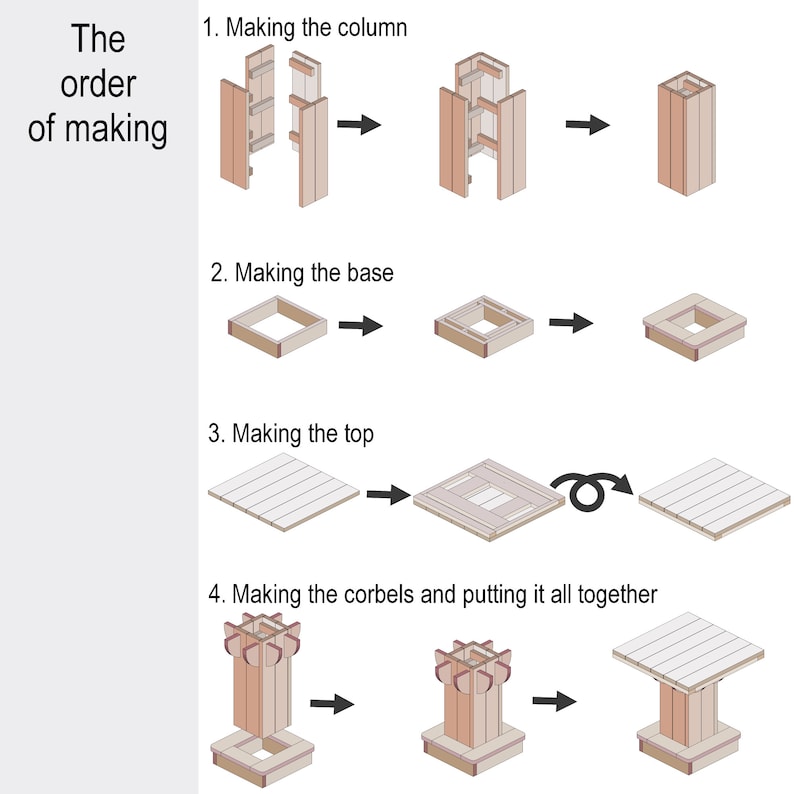 The order of making

1. Making the column

2. Making the base

3. Making the top

4. Making the corbels and putting it all together