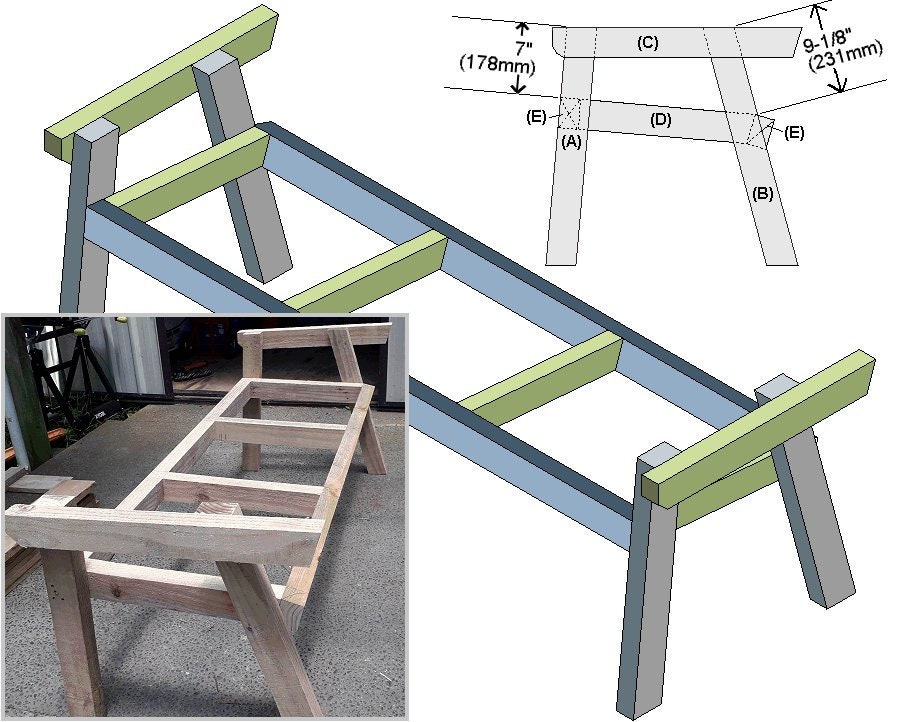 7"
(178mm)

(C)

9-1/8"
(231mm)

(E)

(D)

(E)

(A)

(B)