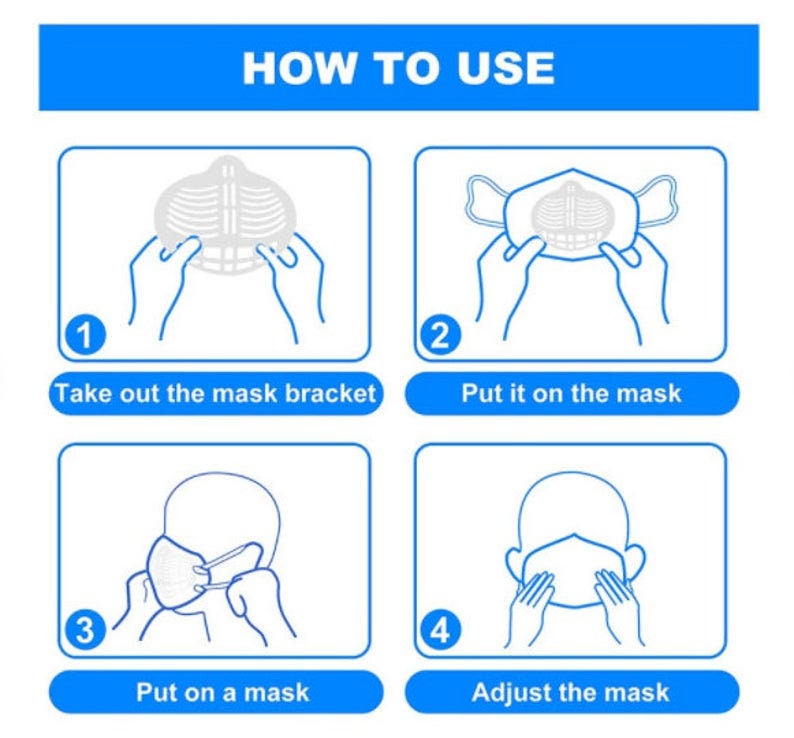 HOW TO USE

1
Take out the mask bracket

2
Put it on the mask

3
Put on a mask

4
Adjust the mask