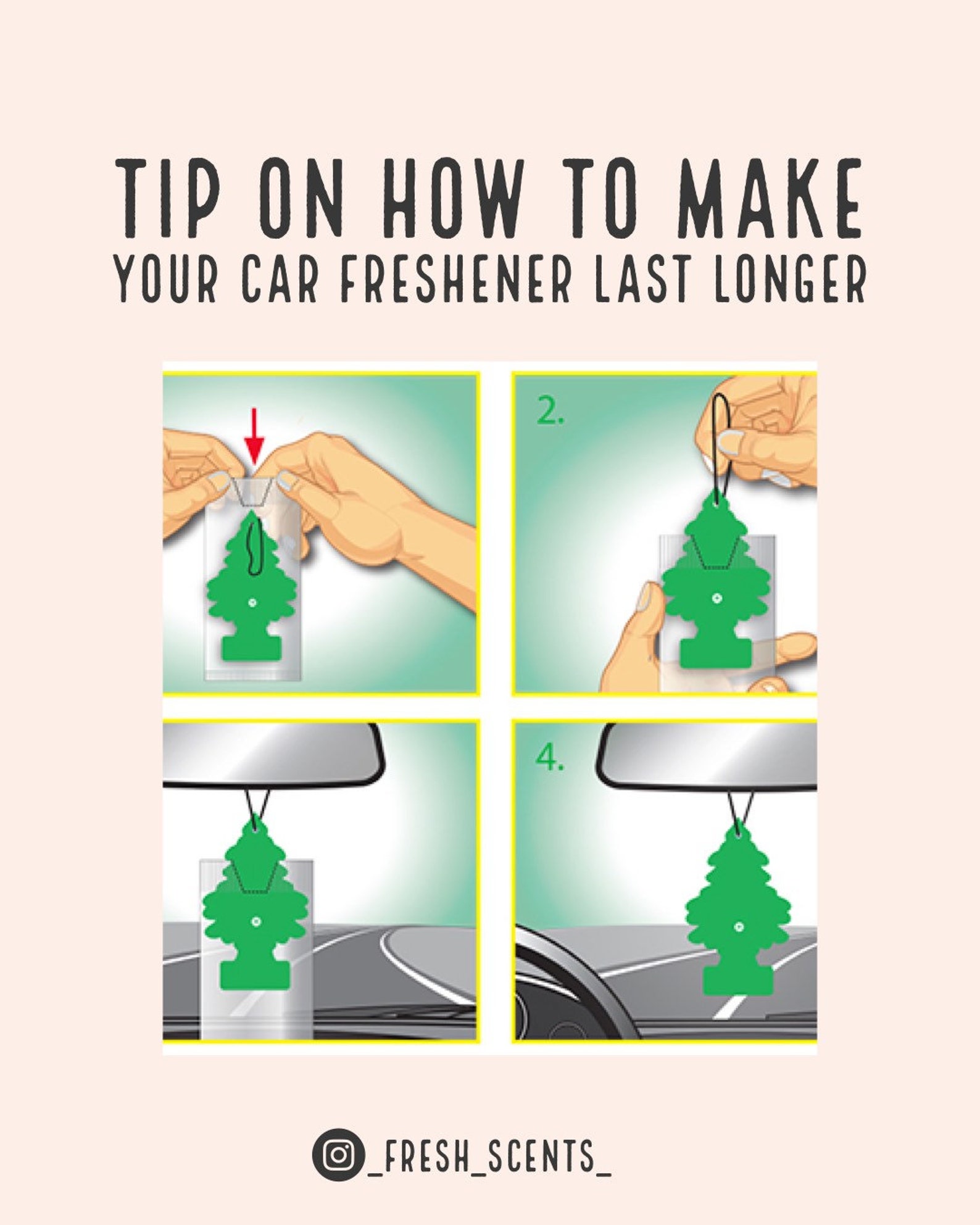 TIP ON HOW TO MAKE
YOUR CAR FRESHENER LAST LONGER

2.

4.

_FRESH_SCENTS_