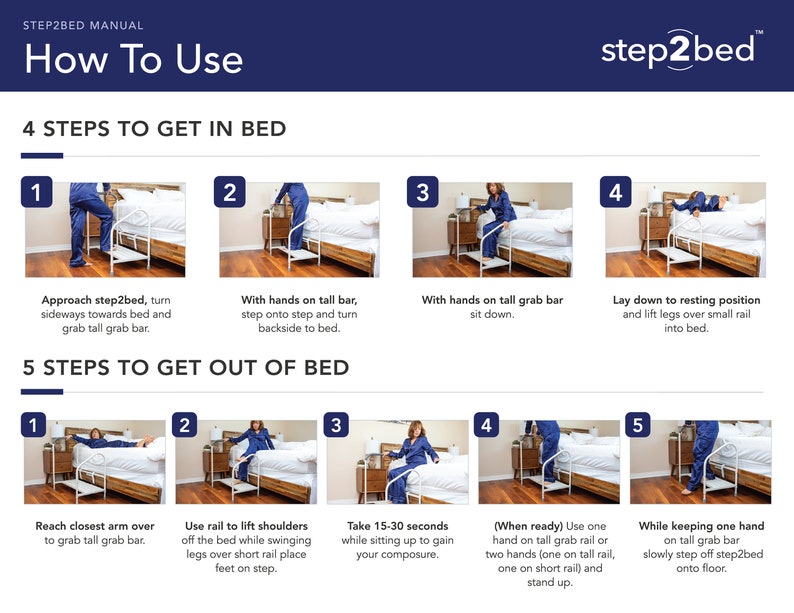 STEP2BED MANUAL
How To Use

step2bed™

4 STEPS TO GET IN BED

1
Approach step2bed, turn sideways towards bed and grab tall grab bar.

2
With hands on tall bar, step onto step and turn backside to bed.

3
With hands on tall grab bar sit down.

4
Lay down to resting position and lift legs over small rail into bed.

5 STEPS TO GET OUT OF BED

1
Reach closest arm over to grab tall grab bar.

2
Use rail to lift shoulders off the bed while swinging legs over short rail place feet on step.

3
Take 15-30 seconds while sitting up to gain your composure.

4
(When ready) Use one hand on tall grab rail or two hands (one on tall rail, one on short rail) and stand up.

5
While keeping one hand on tall grab bar slowly step off step2bed onto floor.