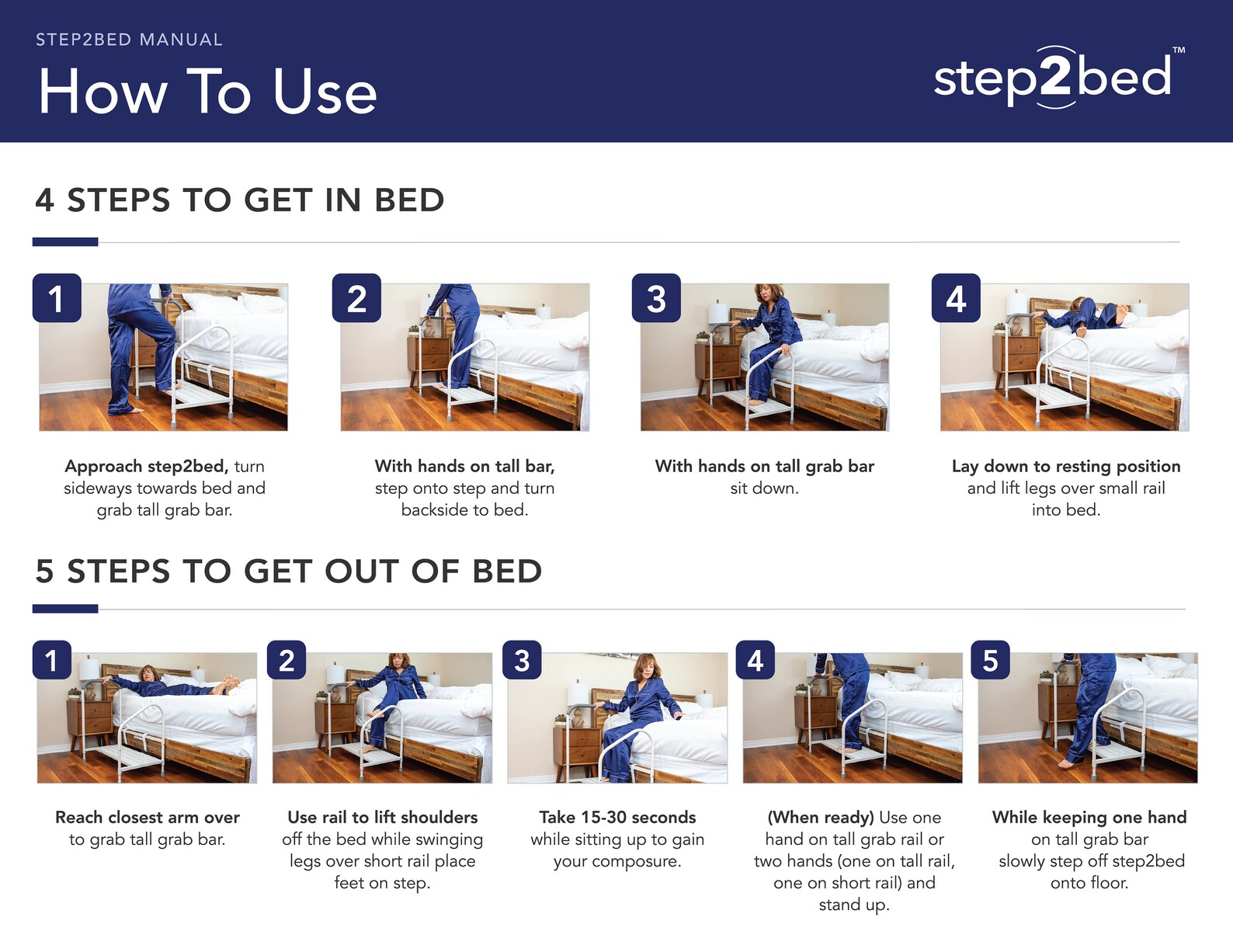 STEP2BED MANUAL

How To Use

step2bed™

4 STEPS TO GET IN BED

1

Approach step2bed, turn sideways towards bed and grab tall grab bar.

2

With hands on tall bar, step onto step and turn backside to bed.

3

With hands on tall grab bar sit down.

4

Lay down to resting position and lift legs over small rail into bed.

5 STEPS TO GET OUT OF BED

1

Reach closest arm over to grab tall grab bar.

2

Use rail to lift shoulders off the bed while swinging legs over short rail place feet on step.

3

Take 15-30 seconds while sitting up to gain your composure.

4

(When ready) Use one hand on tall grab rail or two hands (one on tall rail, one on short rail) and stand up.

5

While keeping one hand on tall grab bar slowly step off step2bed onto floor.