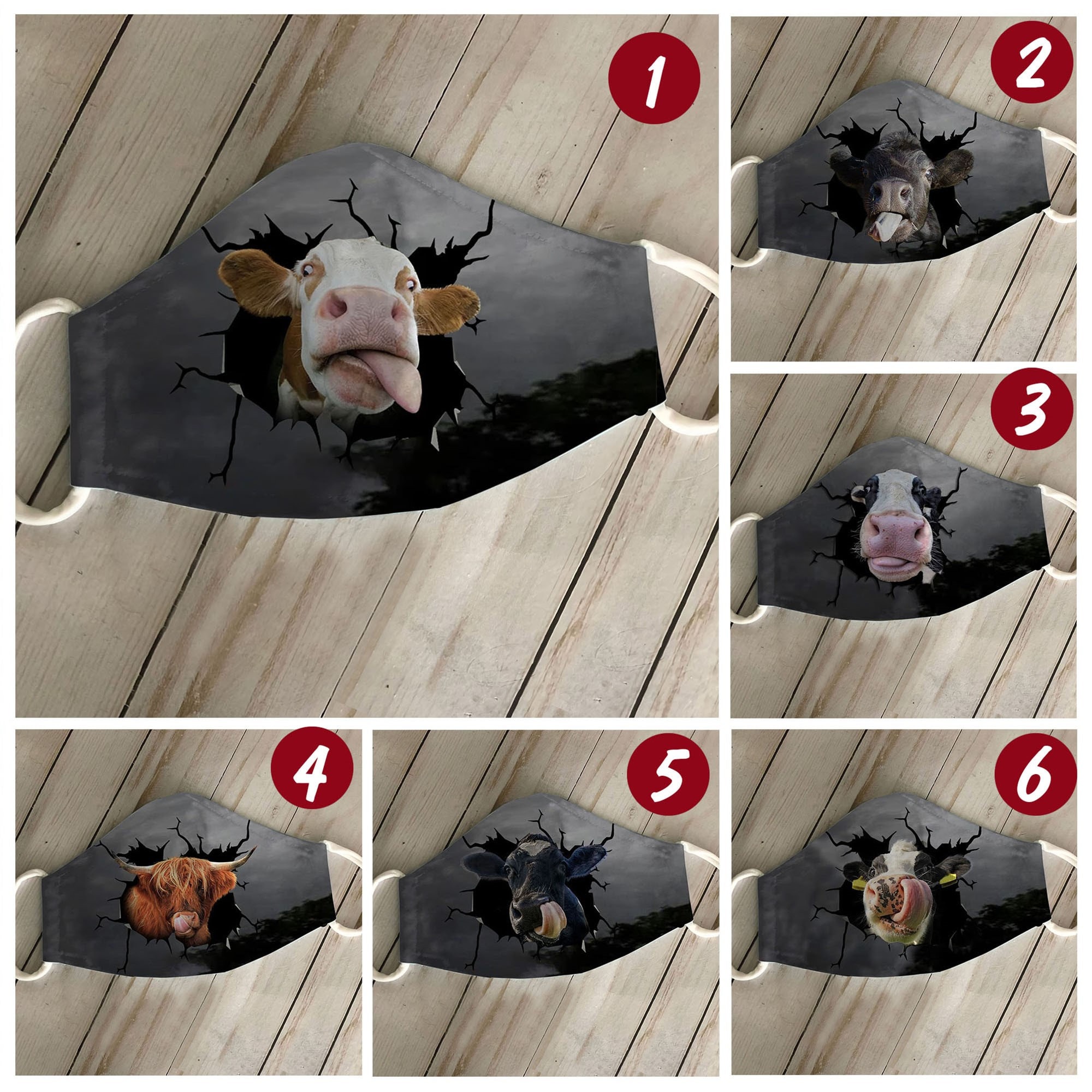 1

2

3

4

5

6