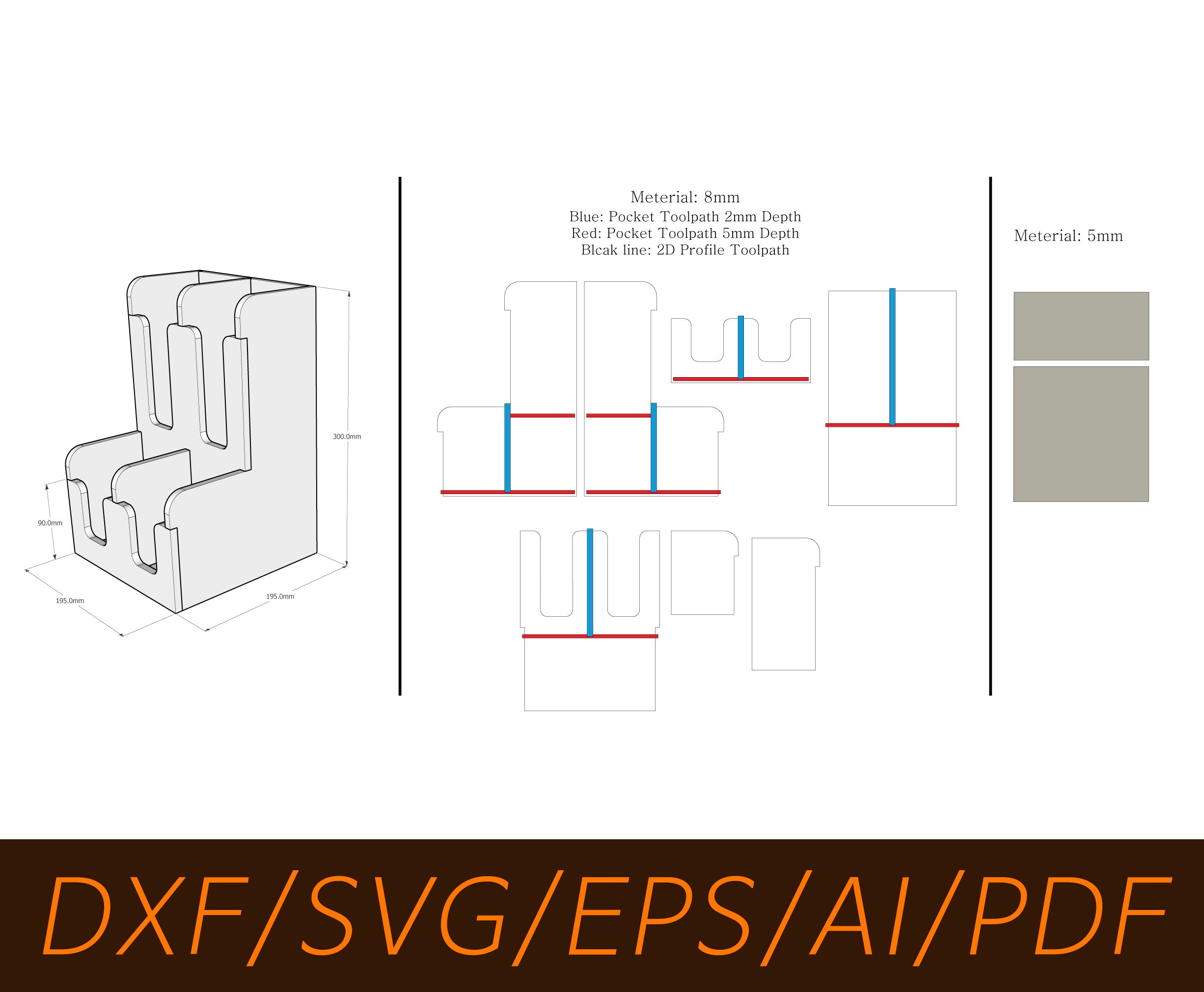 300.0mm

90.0mm

195.0mm

195.0mm

Meterial: 8mm
Blue: Pocket Toolpath 2mm Depth
Red: Pocket Toolpath 5mm Depth
Blcak line: 2D Profile Toolpath

Meterial: 5mm

DXF/SVG/EPS/AI/PDF