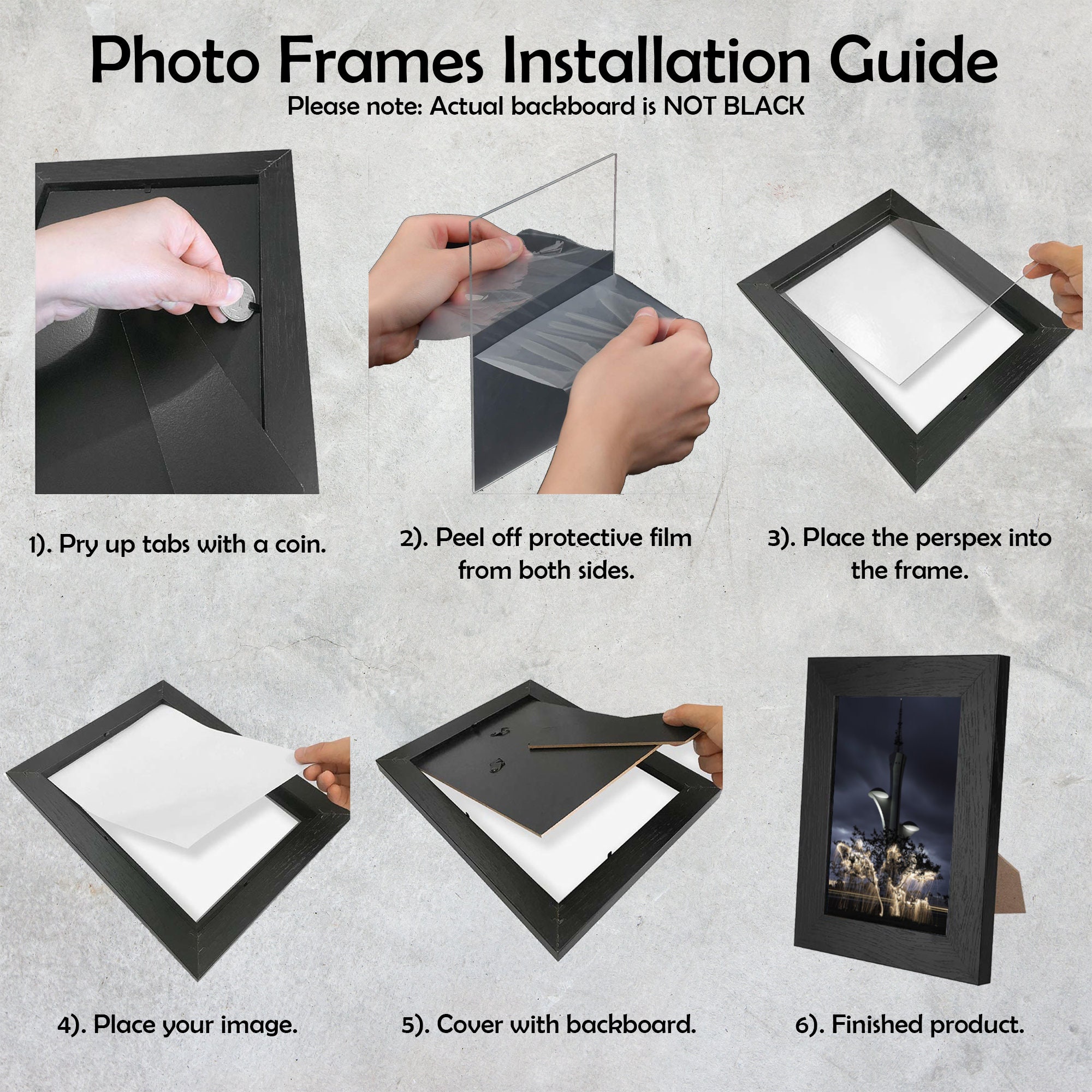 Photo Frames Installation Guide
Please note: Actual backboard is NOT BLACK

1). Pry up tabs with a coin.

2). Peel off protective film from both sides.

3). Place the perspex into the frame.

4). Place your image.

5). Cover with backboard.

6). Finished product.