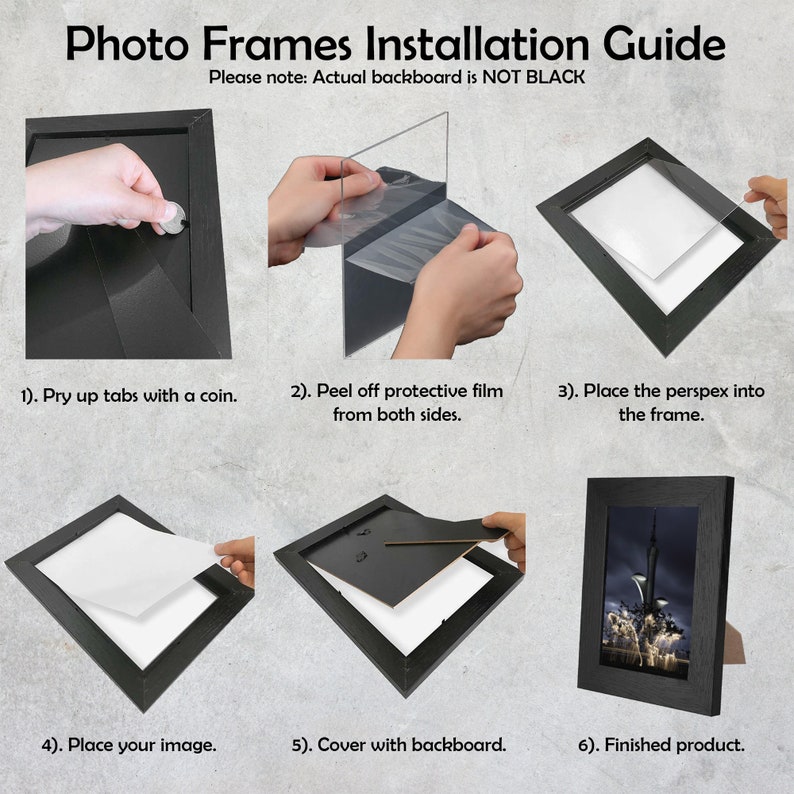 Photo Frames Installation Guide
Please note: Actual backboard is NOT BLACK

1). Pry up tabs with a coin.

2). Peel off protective film from both sides.

3). Place the perspex into the frame.

4). Place your image.

5). Cover with backboard.

6). Finished product.