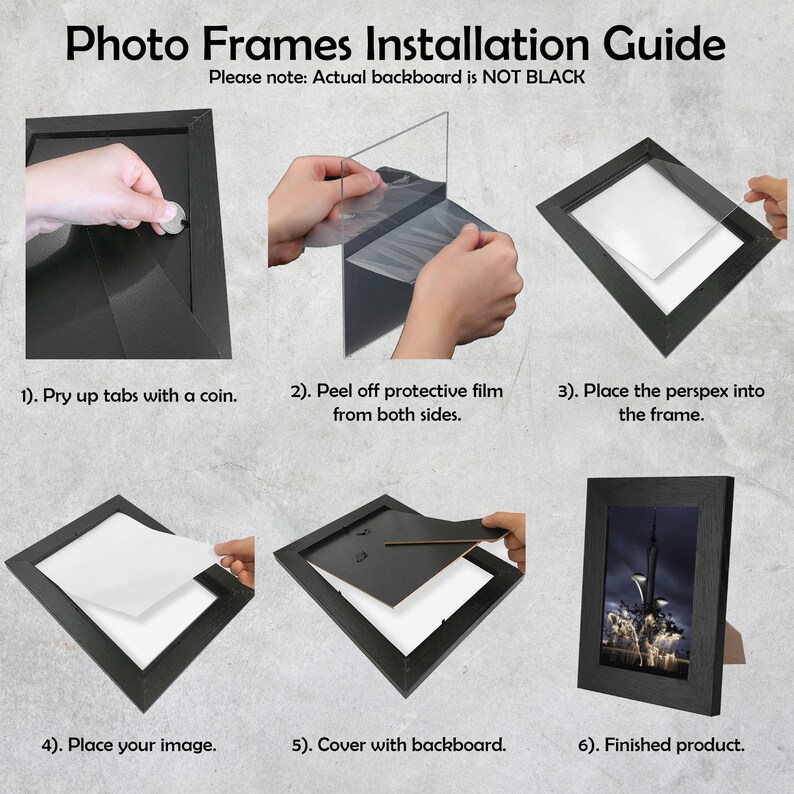 Photo Frames Installation Guide
Please note: Actual backboard is NOT BLACK

1). Pry up tabs with a coin.

2). Peel off protective film from both sides.

3). Place the perspex into the frame.

4). Place your image.

5). Cover with backboard.

6). Finished product.