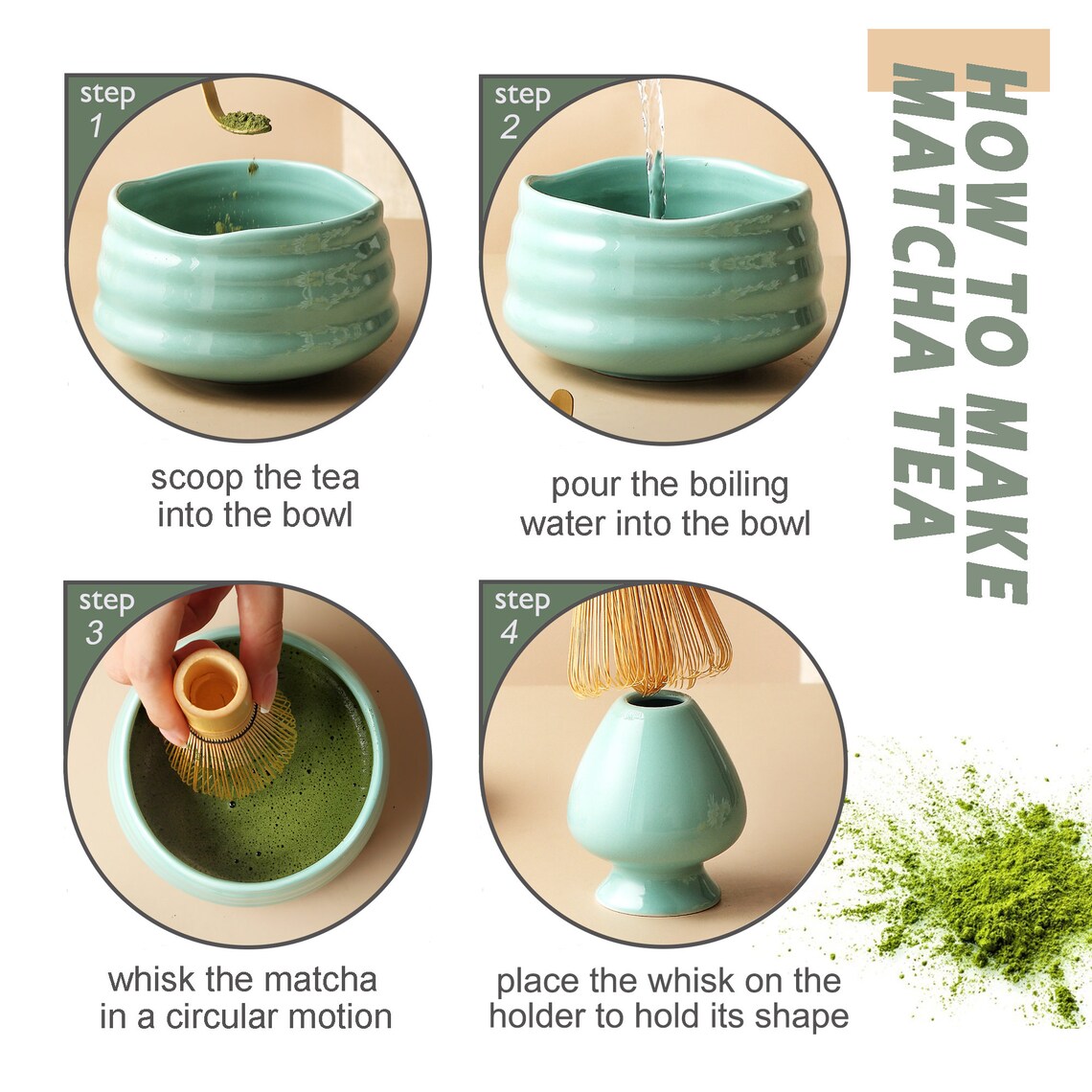 HOW TO MAKE MATCHA TEA

step 1

scoop the tea into the bowl

step 2

pour the boiling water into the bowl

step 3

whisk the matcha in a circular motion

step 4

place the whisk on the holder to hold its shape