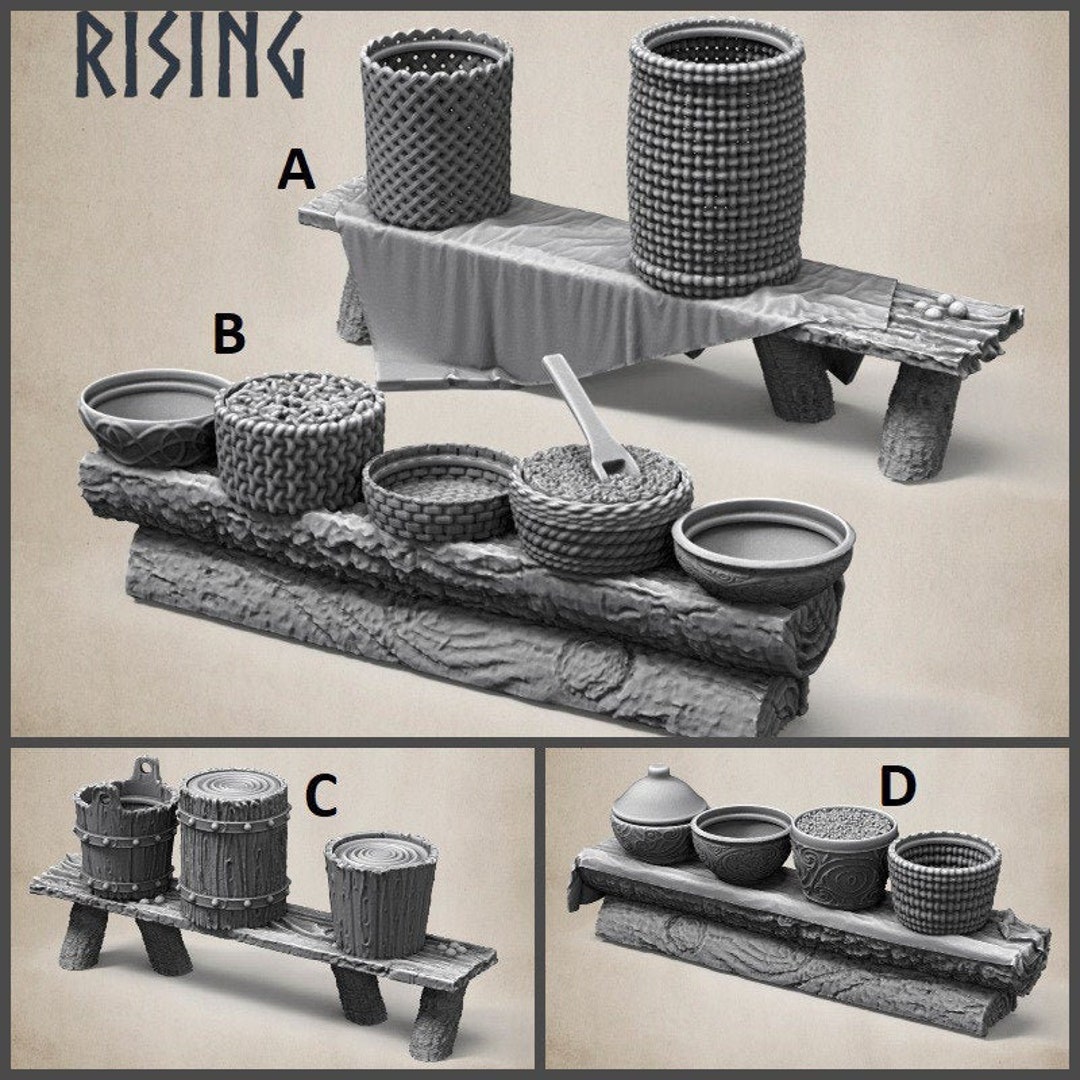 RISING

A

B

C

D