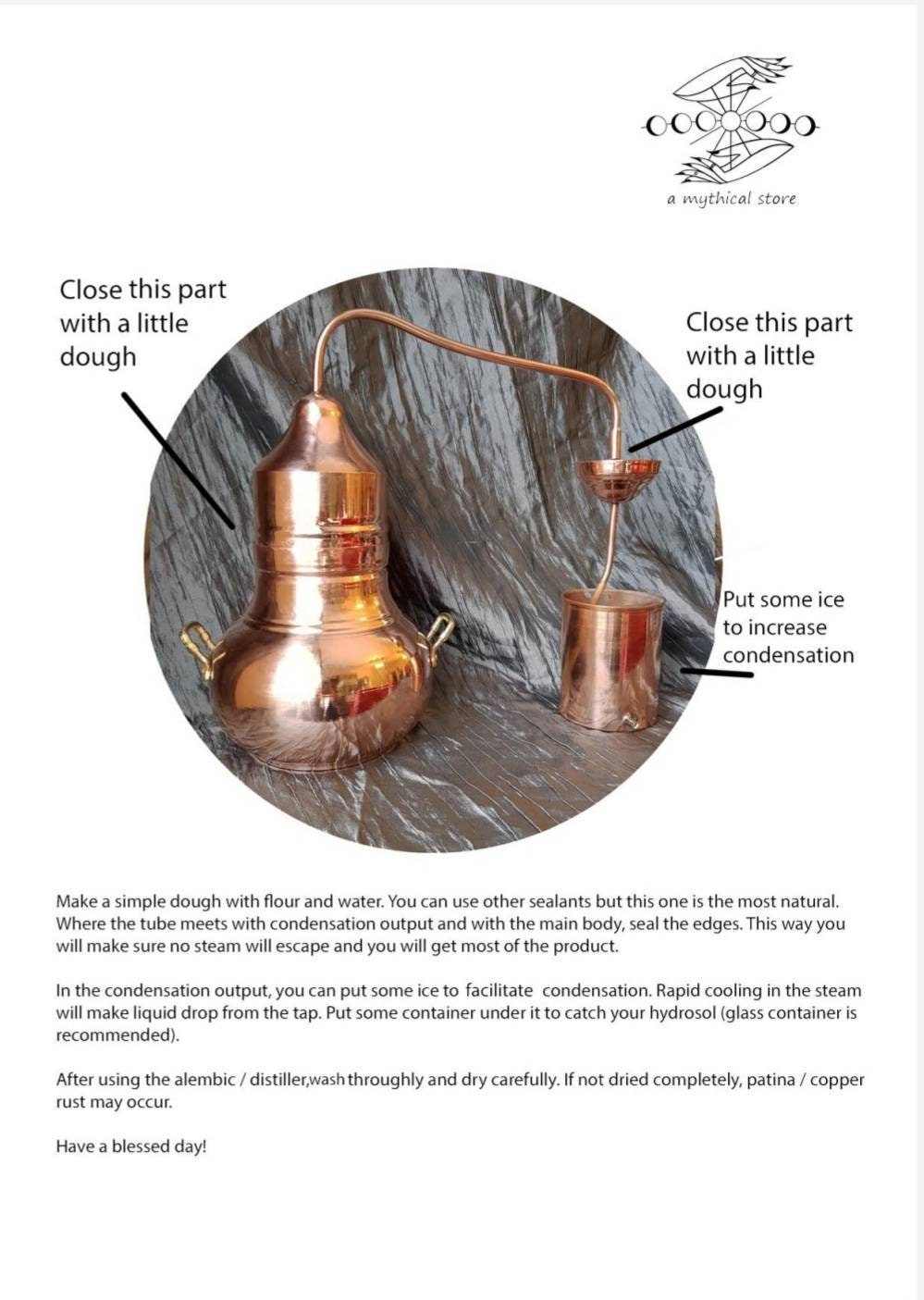 a mythical store

Close this part with a little dough

Close this part with a little dough

Put some ice to increase condensation

Make a simple dough with flour and water. You can use other sealants but this one is the most natural. Where the tube meets with condensation output and with the main body, seal the edges. This way you will make sure no steam will escape and you will get most of the product.

In the condensation output, you can put some ice to facilitate condensation. Rapid cooling in the steam will make liquid drop from the tap. Put some container under it to catch your hydrosol (glass container is recommended).

After using the alembic / distiller,wash throughly and dry carefully. If not dried completely, patina / copper rust may occur.

Have a blessed day!