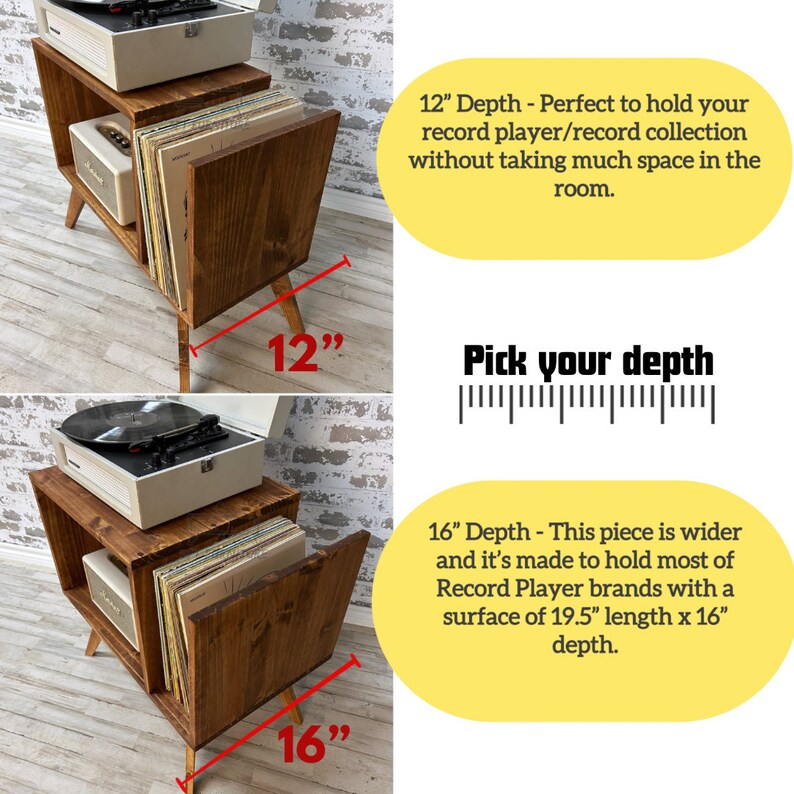 12” Depth - Perfect to hold your record player/record collection without taking much space in the room.

12”

Pick your depth

16” Depth - This piece is wider and it’s made to hold most of Record Player brands with a surface of 19.5” length x 16” depth.

16”