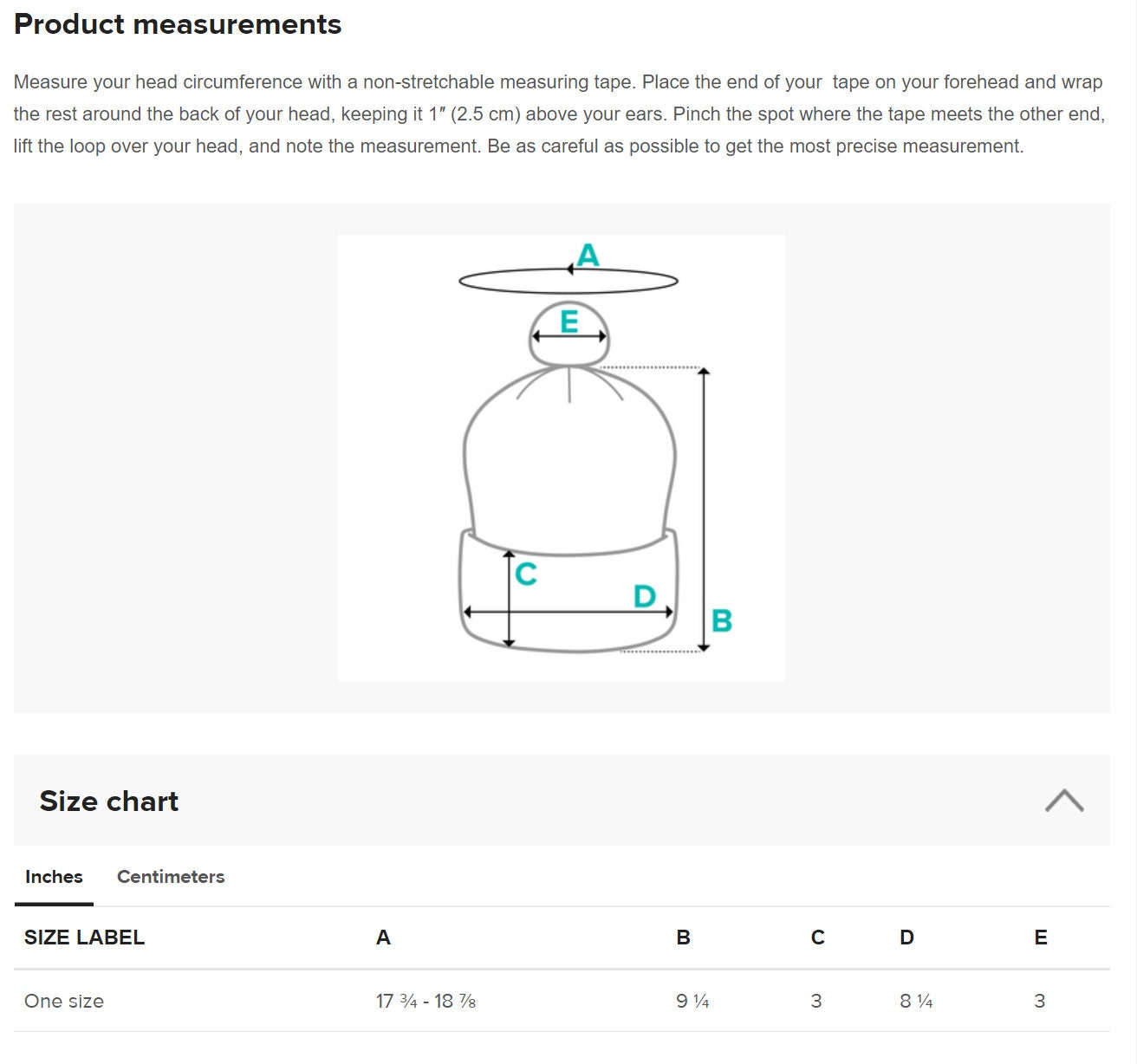 Product measurements

Measure your head circumference with a non-stretchable measuring tape. Place the end of your tape on your forehead and wrap the rest around the back of your head, keeping it 1″ (2.5 cm) above your ears. Pinch the spot where the tape meets the other end, lift the loop over your head, and note the measurement. Be as careful as possible to get the most precise measurement.

A
E
C
D
B

Size chart

Inches Centimeters

| SIZE LABEL | A | B | C | D | E |
|---|---|---|---|---|---|
| One size | 17 ¾ - 18 ⅞ | 9 ¼ | 3 | 8 ¼ | 3 |