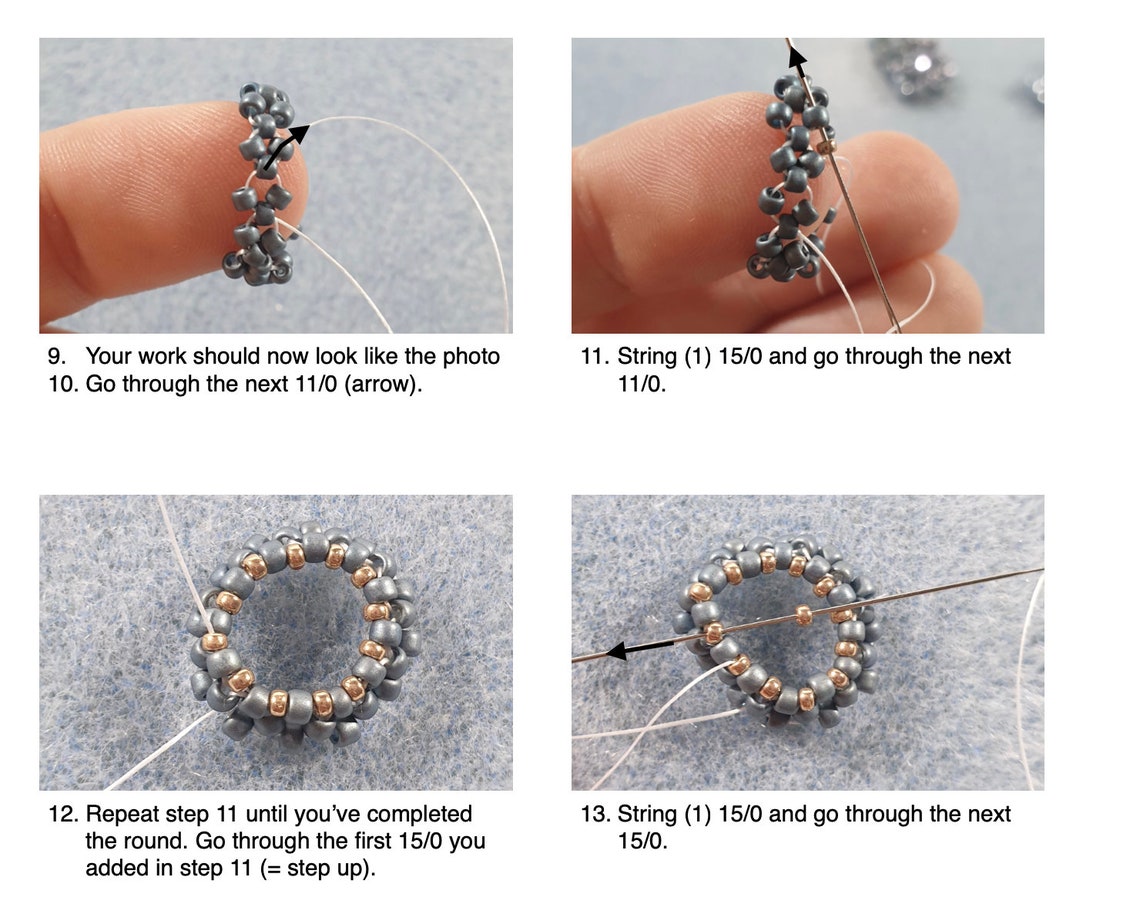 9. Your work should now look like the photo
10. Go through the next 11/0 (arrow).

11. String (1) 15/0 and go through the next 11/0.

12. Repeat step 11 until you've completed the round. Go through the first 15/0 you added in step 11 (= step up).

13. String (1) 15/0 and go through the next 15/0.