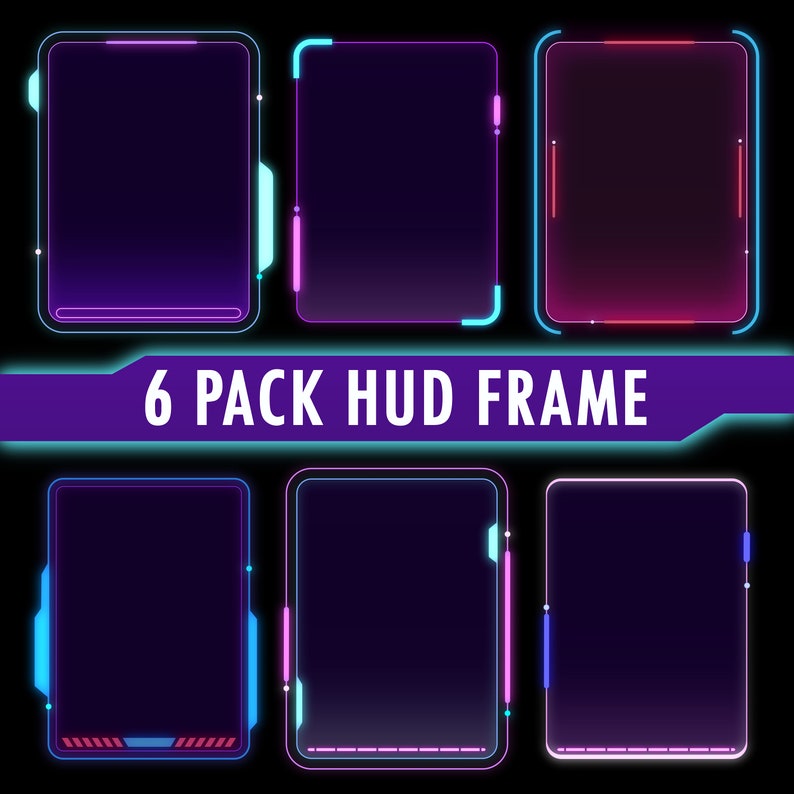 6 PACK HUD FRAME