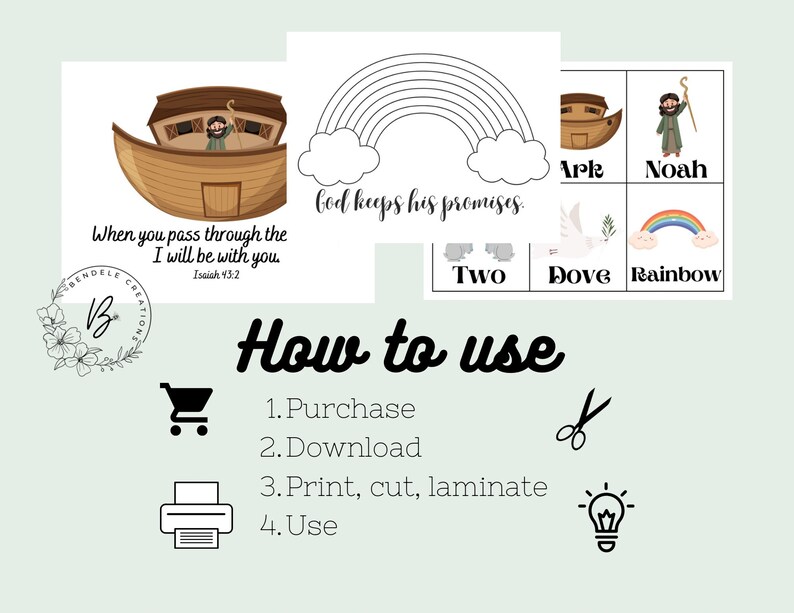 When you pass through the
I will be with you.
Isaiah 43:2

God keeps his promises.

Ark
Noah
Two
Dove
Rainbow

BENDELE CREATIONS
B

How to use

1. Purchase
2. Download
3. Print, cut, laminate
4. Use