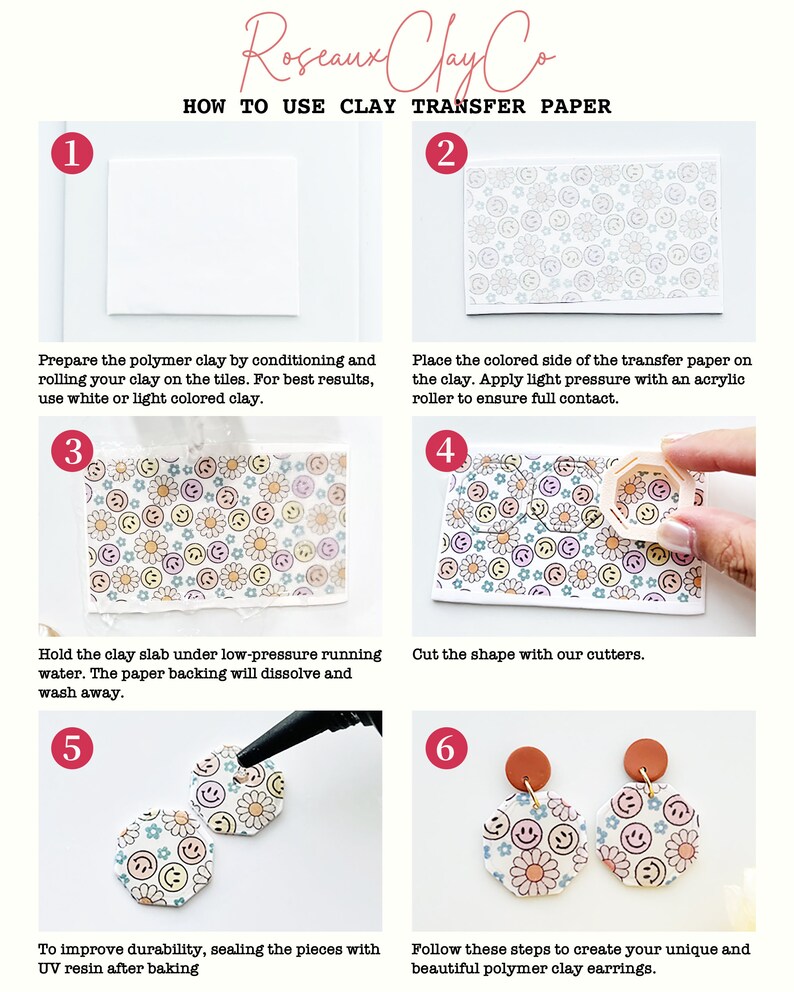 RoseauxClayCo

HOW TO USE CLAY TRANSFER PAPER

1

Prepare the polymer clay by conditioning and rolling your clay on the tiles. For best results, use white or light colored clay.

2

Place the colored side of the transfer paper on the clay. Apply light pressure with an acrylic roller to ensure full contact.

3

Hold the clay slab under low-pressure running water. The paper backing will dissolve and wash away.

4

Cut the shape with our cutters.

5

To improve durability, sealing the pieces with UV resin after baking

6

Follow these steps to create your unique and beautiful polymer clay earrings.