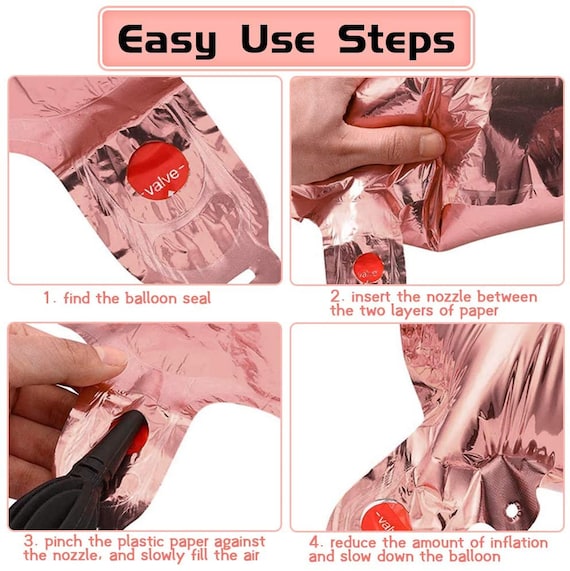 Easy Use Steps

-valve-

1. find the balloon seal

valve

2. insert the nozzle between the two layers of paper

3. pinch the plastic paper against the nozzle, and slowly fill the air

-val

4. reduce the amount of inflation and slow down the balloon