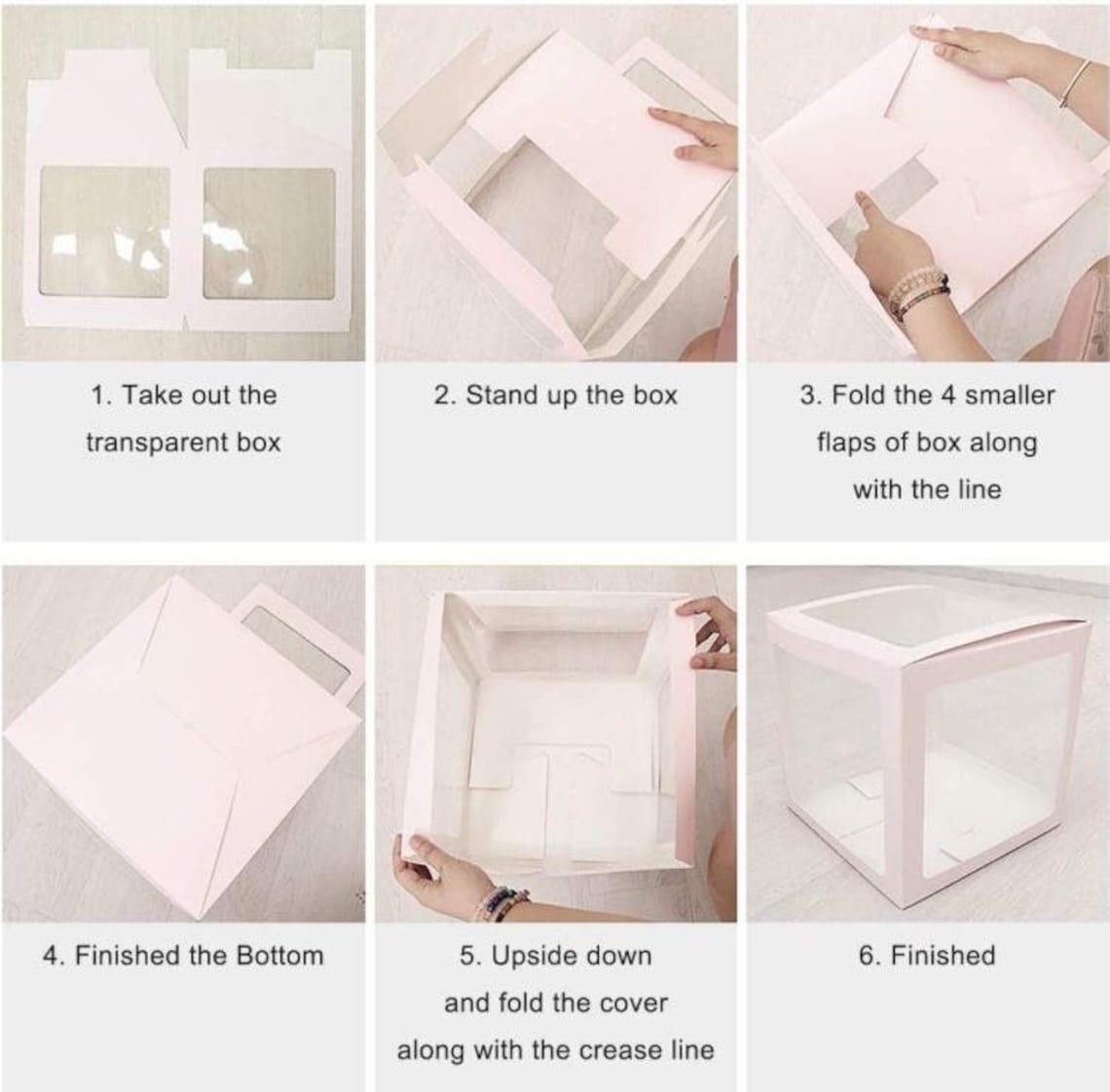 1. Take out the transparent box

2. Stand up the box

3. Fold the 4 smaller flaps of box along with the line

4. Finished the Bottom

5. Upside down and fold the cover along with the crease line

6. Finished