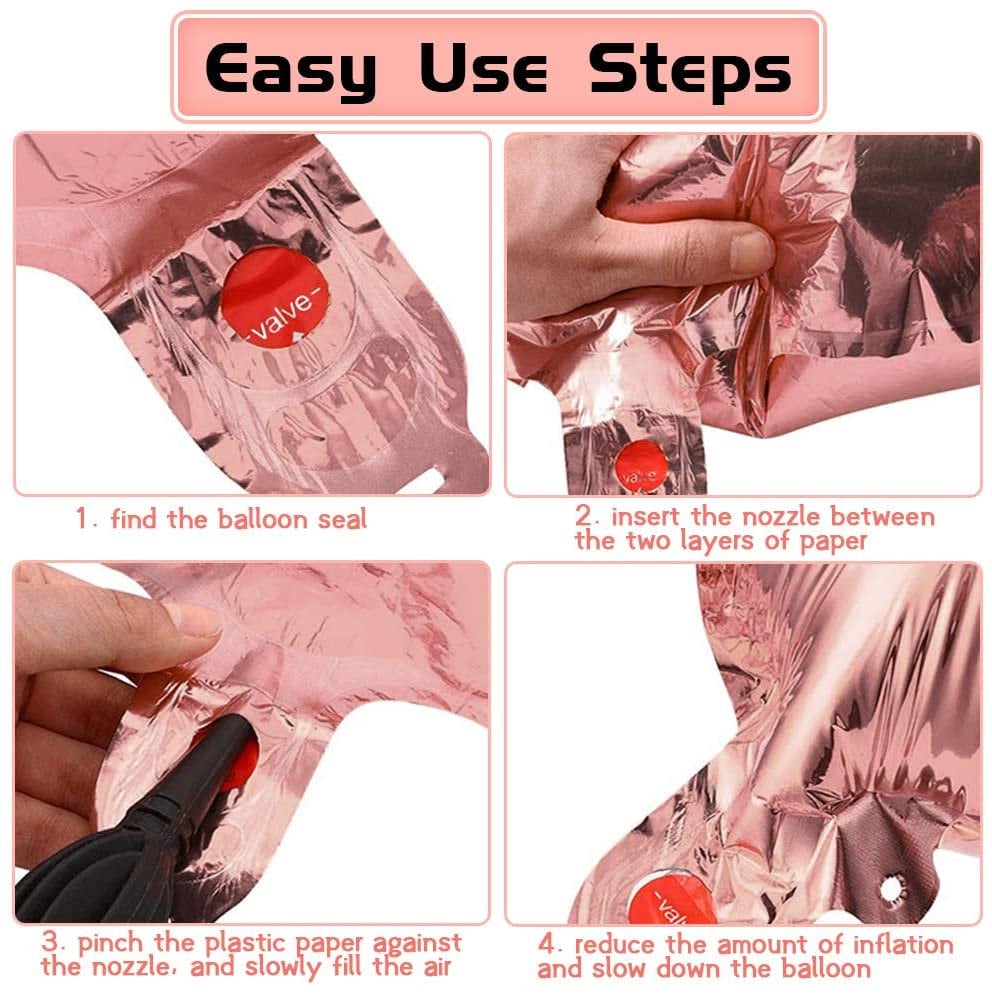 Easy Use Steps

-valve-

1. find the balloon seal

valve

2. insert the nozzle between the two layers of paper

3. pinch the plastic paper against the nozzle, and slowly fill the air

-val

4. reduce the amount of inflation and slow down the balloon