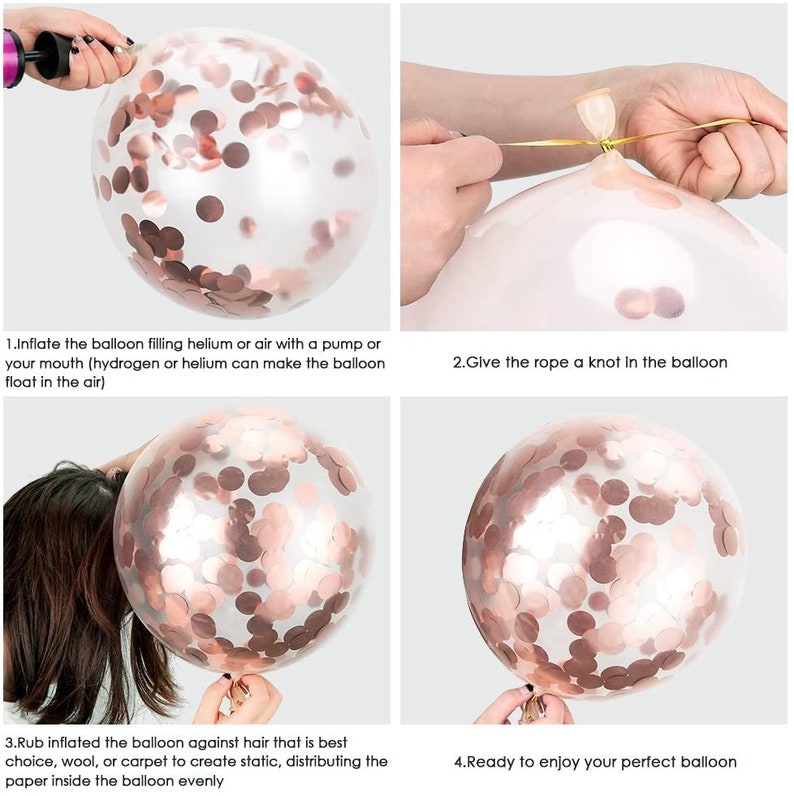 1.Inflate the balloon filling helium or air with a pump or your mouth (hydrogen or helium can make the balloon float in the air)

2.Give the rope a knot in the balloon

3.Rub inflated the balloon against hair that is best choice, wool, or carpet to create static, distributing the paper inside the balloon evenly

4.Ready to enjoy your perfect balloon