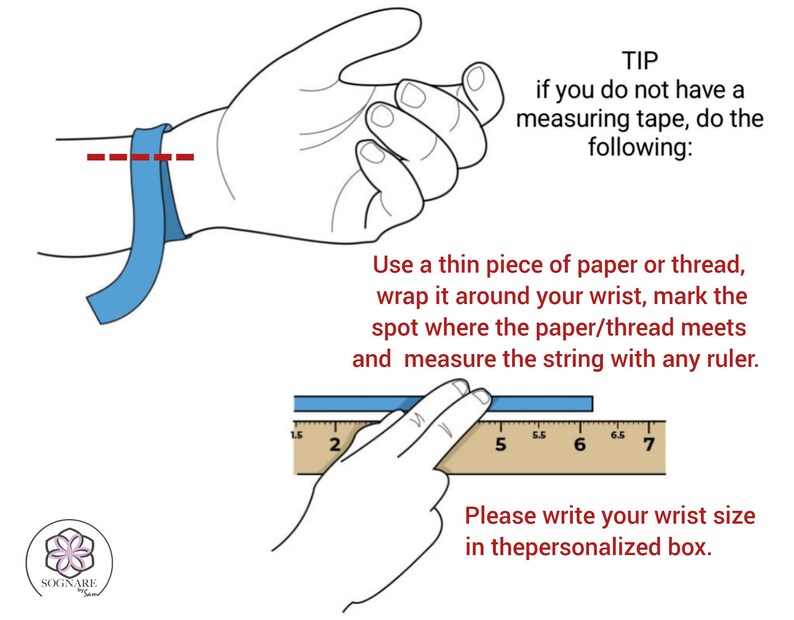 TIP
if you do not have a measuring tape, do the following:

Use a thin piece of paper or thread, wrap it around your wrist, mark the spot where the paper/thread meets and measure the string with any ruler.

1.5 2 5 5.5 6 6.5 7

Please write your wrist size in thepersonalized box.

SOGNARE by Sam