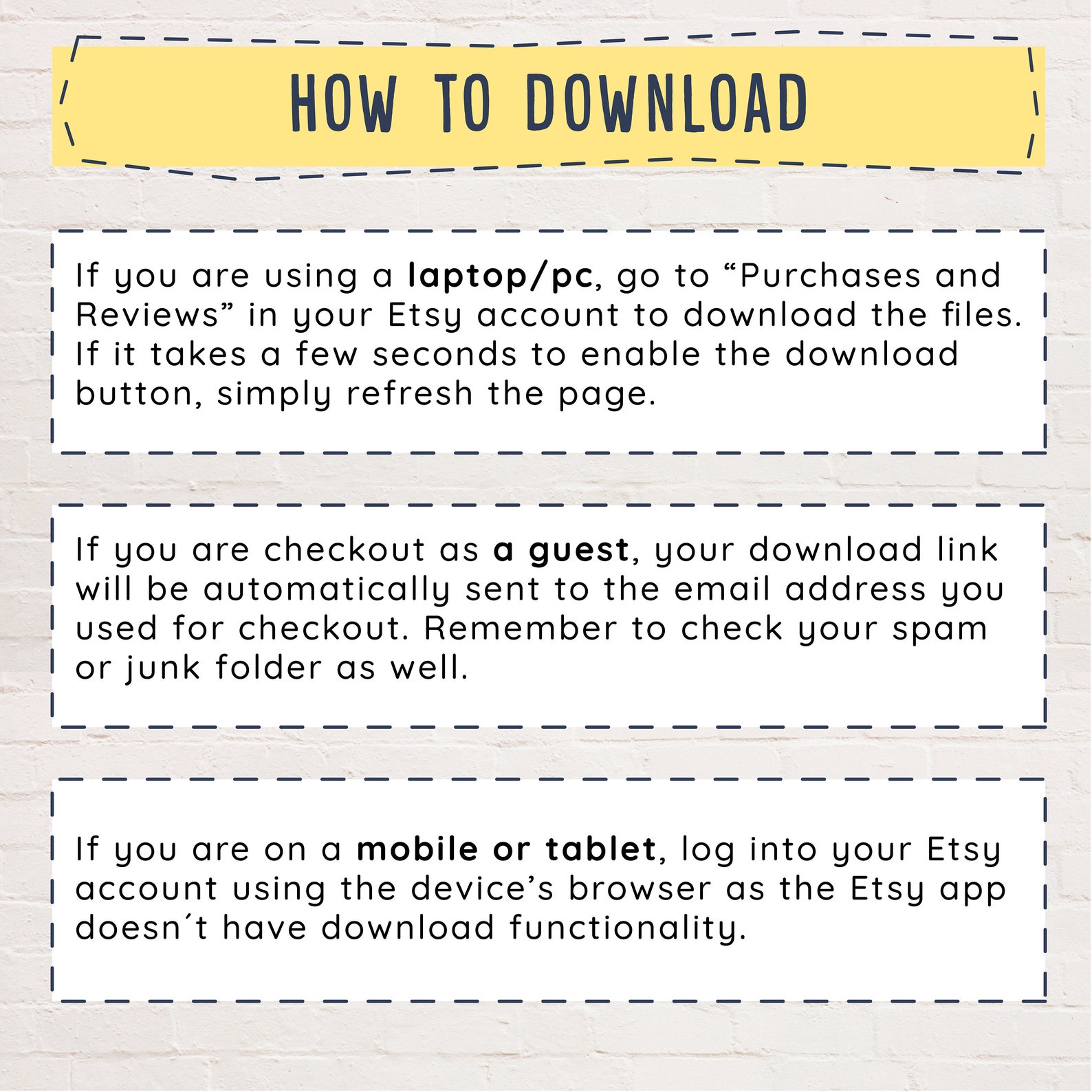 HOW TO DOWNLOAD

If you are using a laptop/pc, go to “Purchases and Reviews” in your Etsy account to download the files. If it takes a few seconds to enable the download button, simply refresh the page.

If you are checkout as a guest, your download link will be automatically sent to the email address you used for checkout. Remember to check your spam or junk folder as well.

If you are on a mobile or tablet, log into your Etsy account using the device’s browser as the Etsy app doesn´t have download functionality.