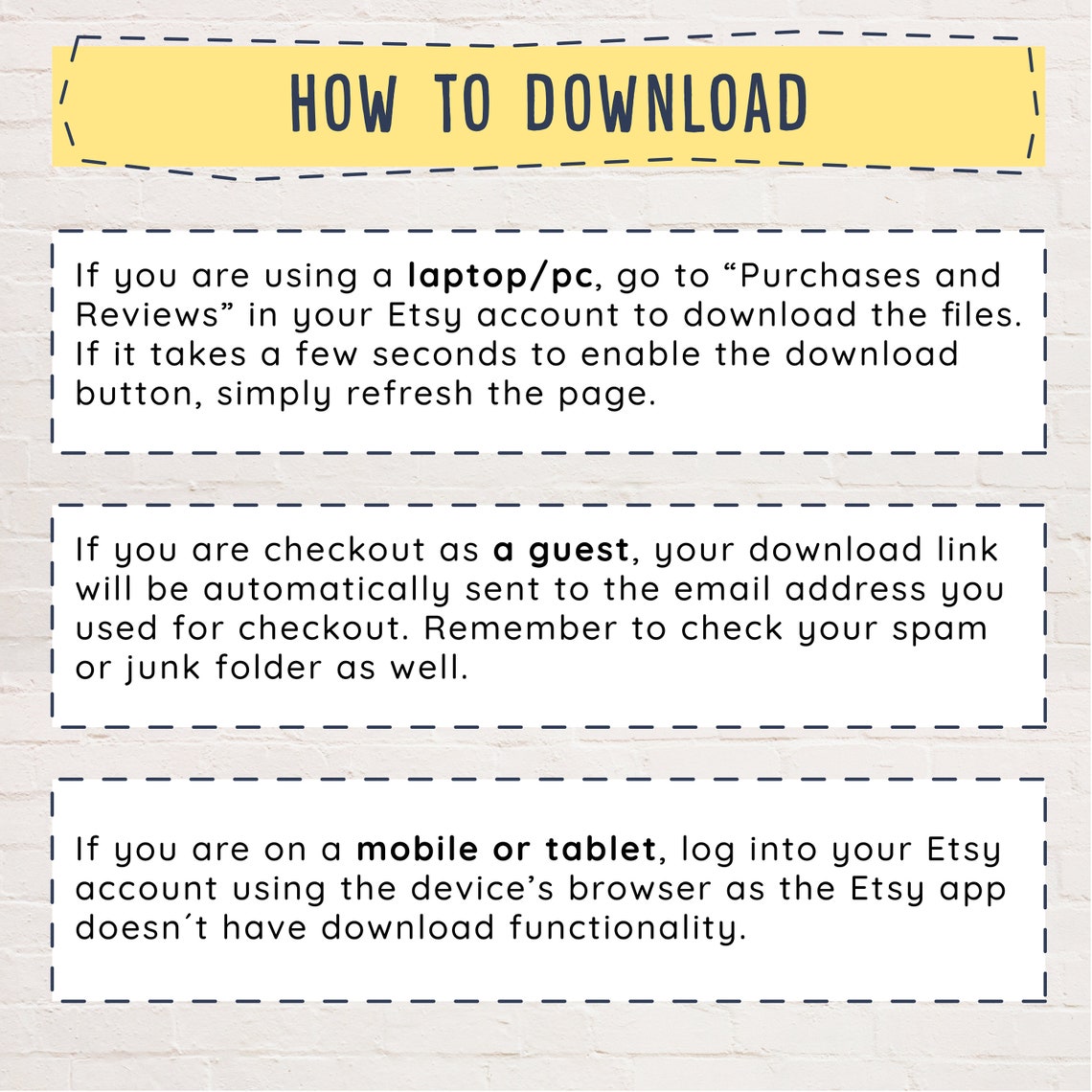 HOW TO DOWNLOAD

If you are using a laptop/pc, go to “Purchases and Reviews” in your Etsy account to download the files. If it takes a few seconds to enable the download button, simply refresh the page.

If you are checkout as a guest, your download link will be automatically sent to the email address you used for checkout. Remember to check your spam or junk folder as well.

If you are on a mobile or tablet, log into your Etsy account using the device’s browser as the Etsy app doesn´t have download functionality.