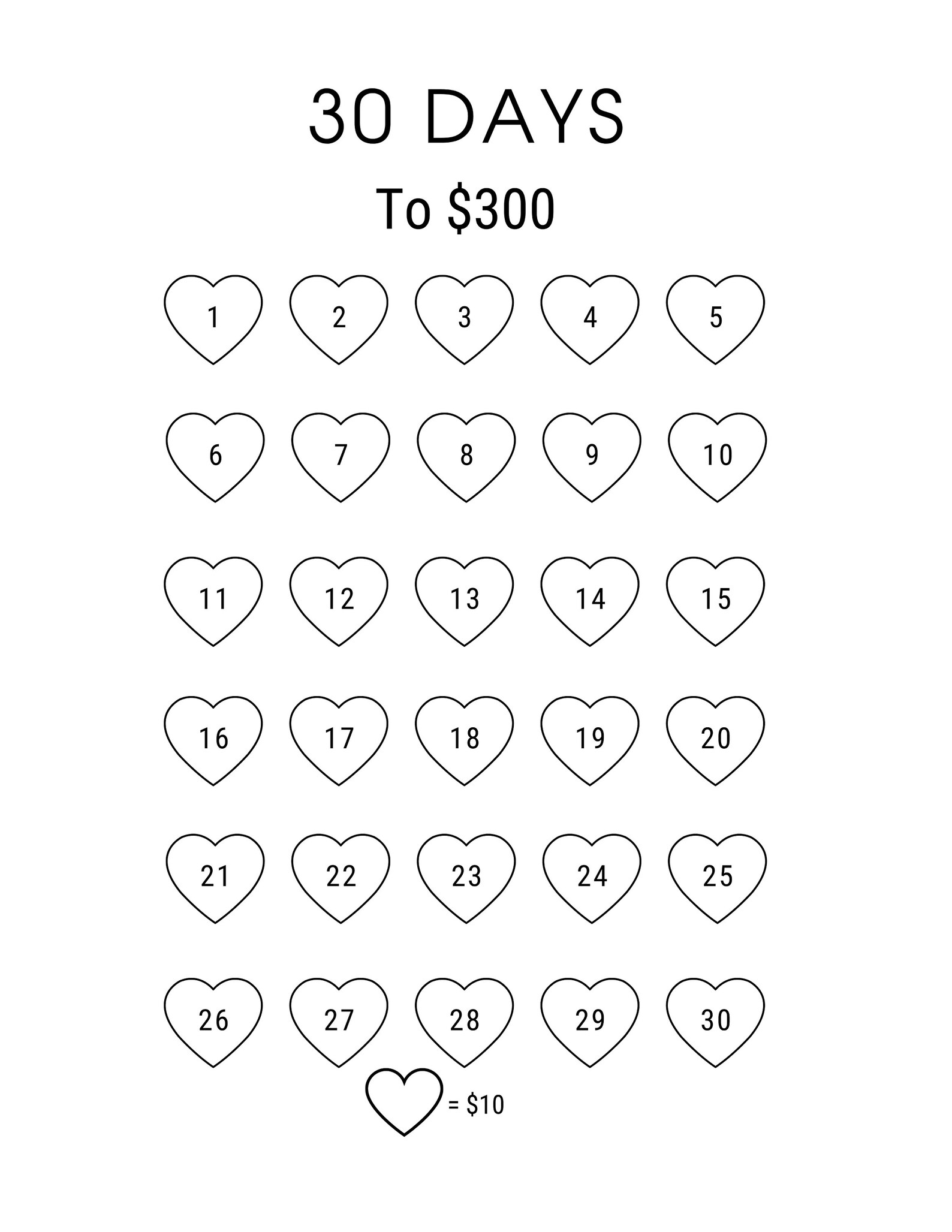 30 DAYS

To $300

1 2 3 4 5

6 7 8 9 10

11 12 13 14 15

16 17 18 19 20

21 22 23 24 25

26 27 28 29 30

= $10