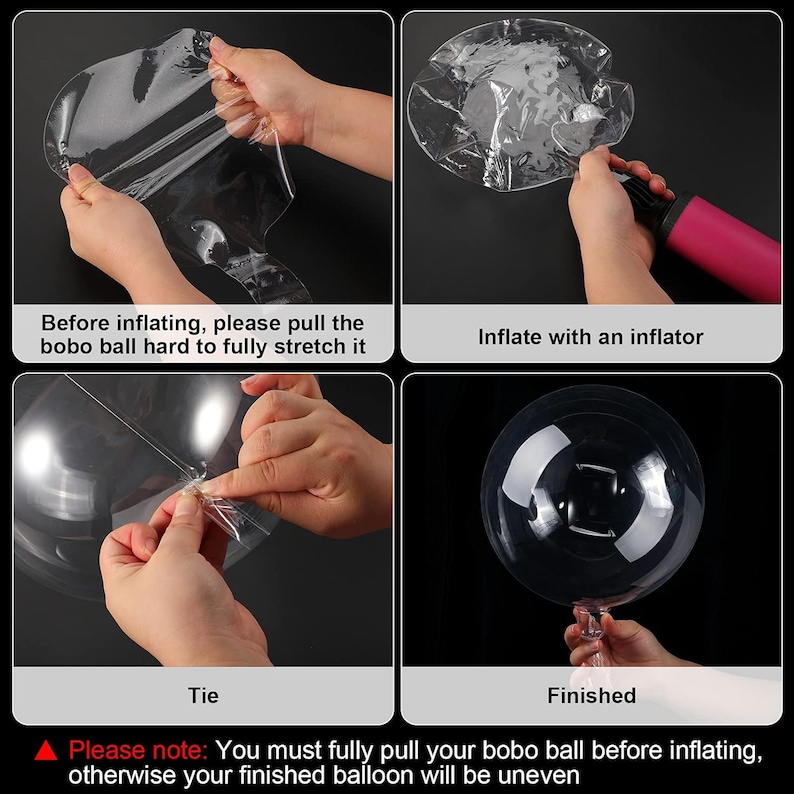 Before inflating, please pull the bobo ball hard to fully stretch it

Inflate with an inflator

Tie

Finished

▲ Please note: You must fully pull your bobo ball before inflating, otherwise your finished balloon will be uneven