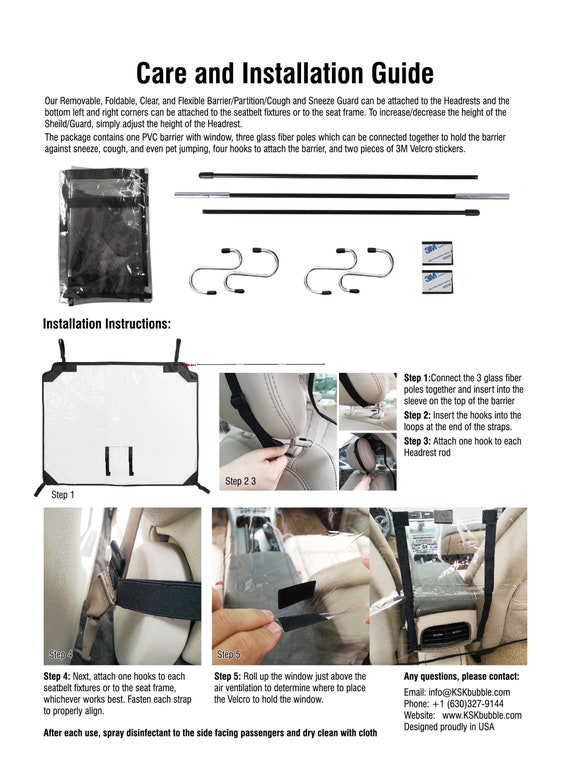 Care and Installation Guide

Our Removable, Foldable, Clear, and Flexible Barrier/Partition/Cough and Sneeze Guard can be attached to the Headrests and the bottom left and right corners can be attached to the seatbelt fixtures or to the seat frame. To increase/decrease the height of the Sheild/Guard, simply adjust the height of the Headrest.

The package contains one PVC barrier with window, three glass fiber poles which can be connected together to hold the barrier against sneeze, cough, and even pet jumping, four hooks to attach the barrier, and two pieces of 3M Velcro stickers.

3M

3M

Installation Instructions:

Step 1

Step 2 3

Step 1:Connect the 3 glass fiber poles together and insert into the sleeve on the top of the barrier

Step 2: Insert the hooks into the loops at the end of the straps.

Step 3: Attach one hook to each Headrest rod

Step 4

Step 5

Step 4: Next, attach one hooks to each seatbelt fixtures or to the seat frame, whichever works best. Fasten each strap to properly align.

Step 5: Roll up the window just above the air ventilation to determine where to place the Velcro to hold the window.

Any questions, please contact:

Email: info@KSKbubble.com
Phone: +1 (630)327-9144
Website: www.KSKbubble.com
Designed proudly in USA

After each use, spray disinfectant to the side facing passengers and dry clean with cloth