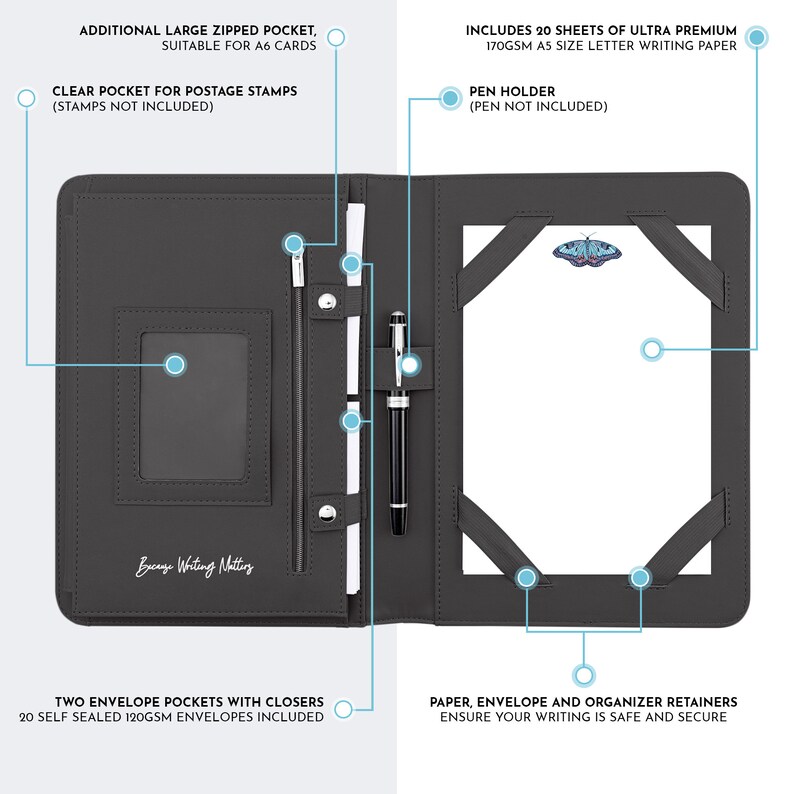 ADDITIONAL LARGE ZIPPED POCKET,
SUITABLE FOR A6 CARDS

CLEAR POCKET FOR POSTAGE STAMPS
(STAMPS NOT INCLUDED)

INCLUDES 20 SHEETS OF ULTRA PREMIUM
170GSM A5 SIZE LETTER WRITING PAPER

PEN HOLDER
(PEN NOT INCLUDED)

Because Writing Matters

TWO ENVELOPE POCKETS WITH CLOSERS
20 SELF SEALED 120GSM ENVELOPES INCLUDED

PAPER, ENVELOPE AND ORGANIZER RETAINERS
ENSURE YOUR WRITING IS SAFE AND SECURE