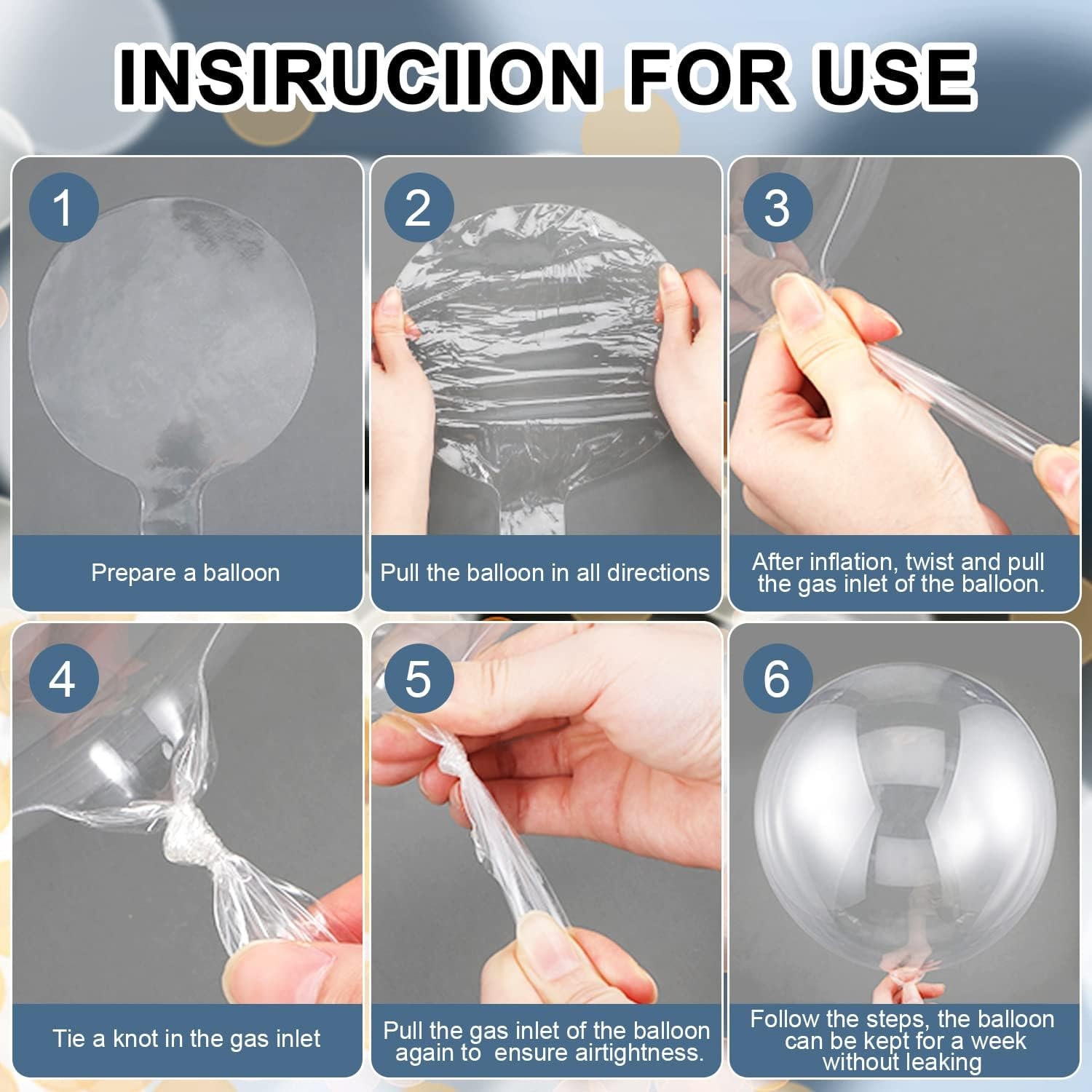 INSIRUCIION FOR USE

1

Prepare a balloon

2

Pull the balloon in all directions

3

After inflation, twist and pull the gas inlet of the balloon.

4

Tie a knot in the gas inlet

5

Pull the gas inlet of the balloon again to ensure airtightness.

6

Follow the steps, the balloon can be kept for a week without leaking