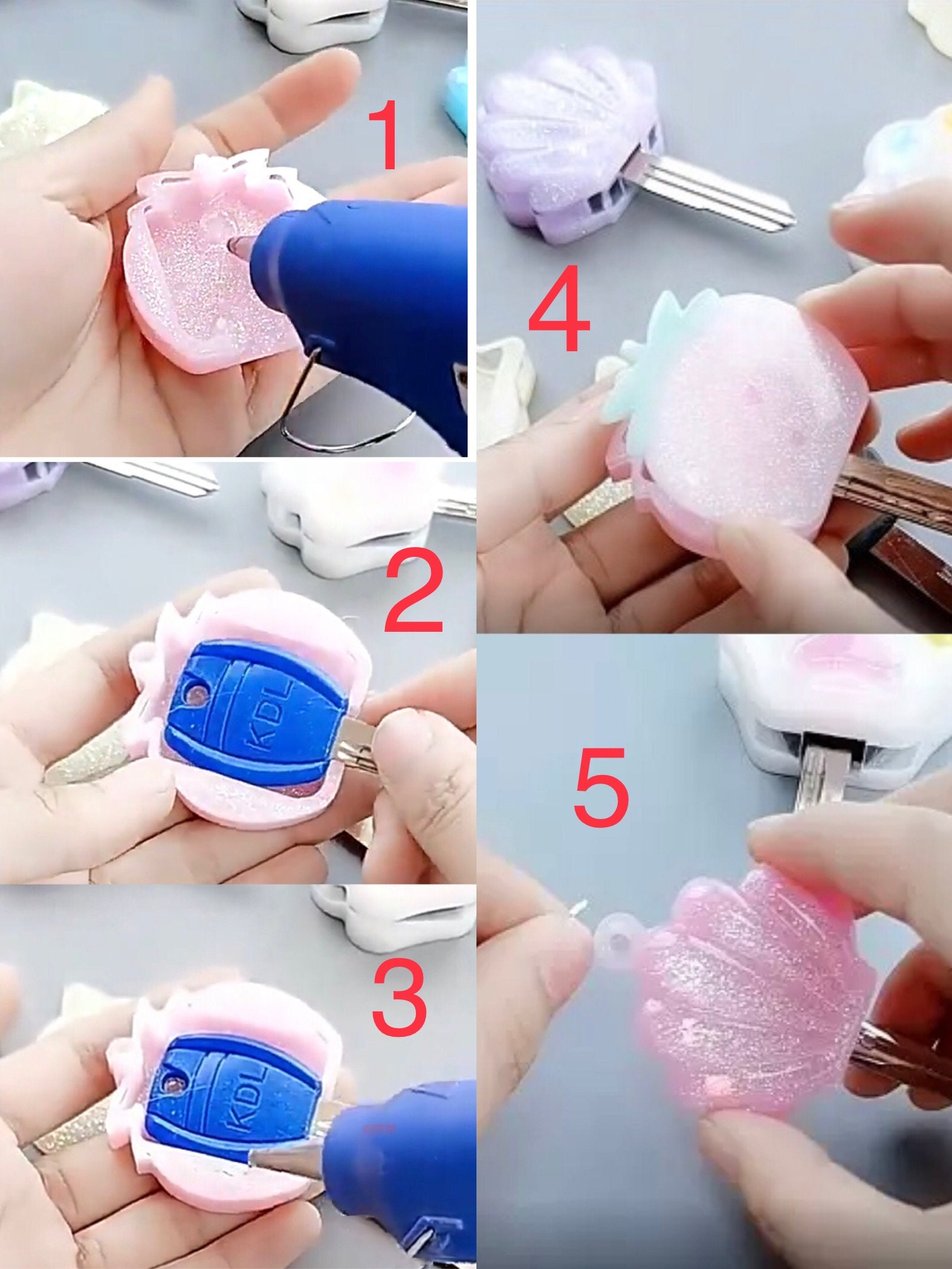 1

2

KDL

3

KDL

4

5