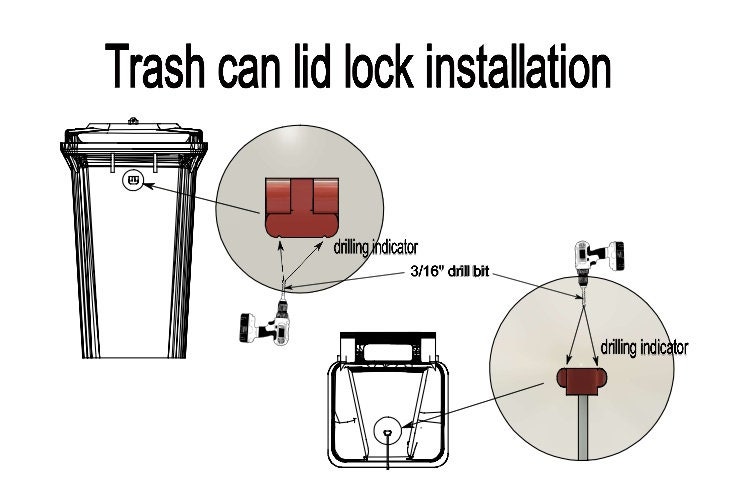 Trash can lid lock installation

drilling indicator

3/16" drill bit

drilling indicator