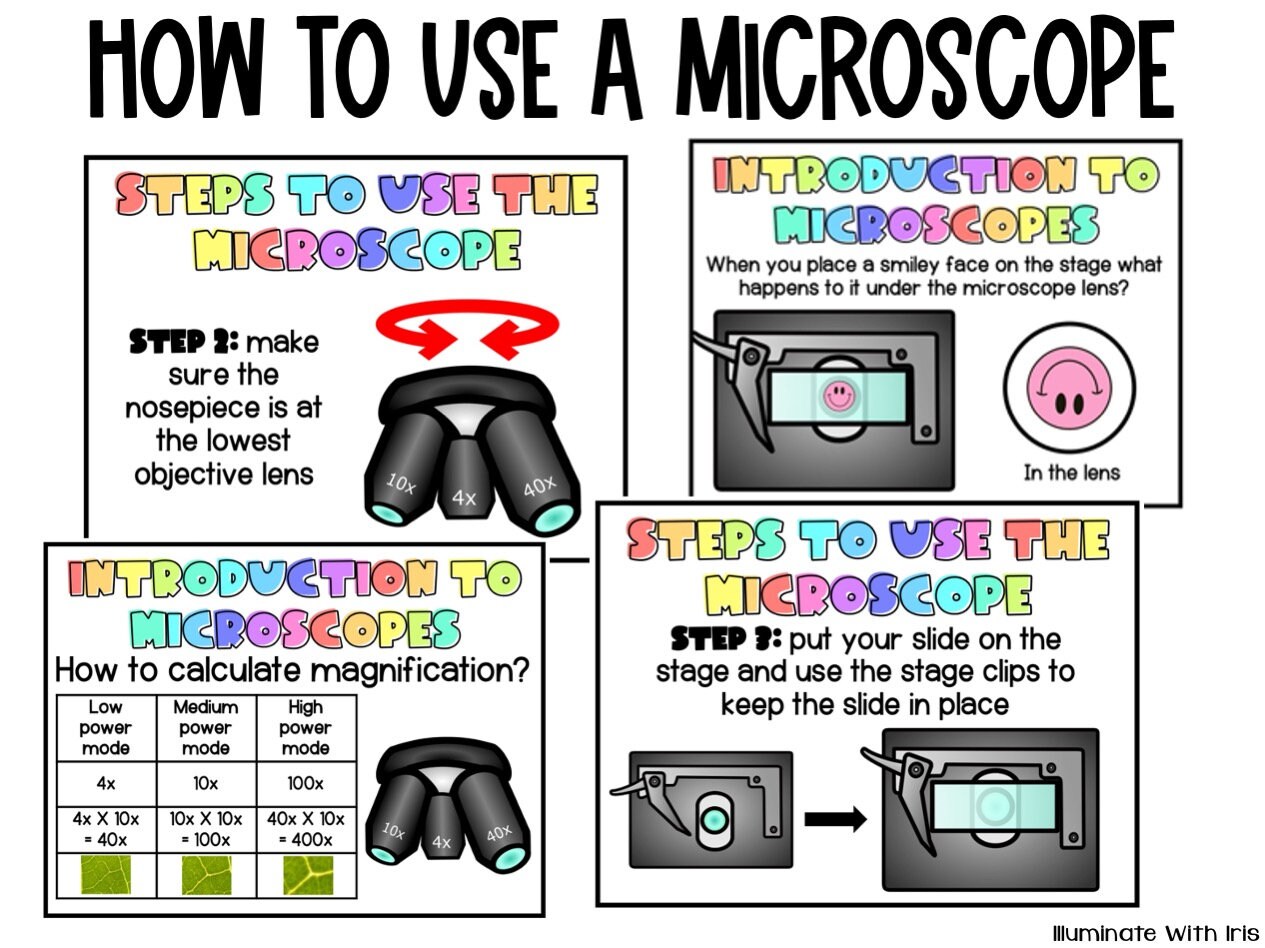 HOW TO USE A MICROSCOPE

STEPS TO USE THE MICROSCOPE

STEP 2: make sure the nosepiece is at the lowest objective lens

10x
4x
40x

INTRODUCTION TO MICROSCOPES

When you place a smiley face on the stage what happens to it under the microscope lens?

In the lens

INTRODUCTION TO MICROSCOPES

How to calculate magnification?

| Low power mode | Medium power mode | High power mode |
|---|---|---|
| 4x | 10x | 100x |
| 4x X 10x = 40x | 10x X 10x = 100x | 40x X 10x = 400x |
| | | |

10x
4x
40x

STEPS TO USE THE MICROSCOPE

STEP 3: put your slide on the stage and use the stage clips to keep the slide in place

Illuminate With Iris