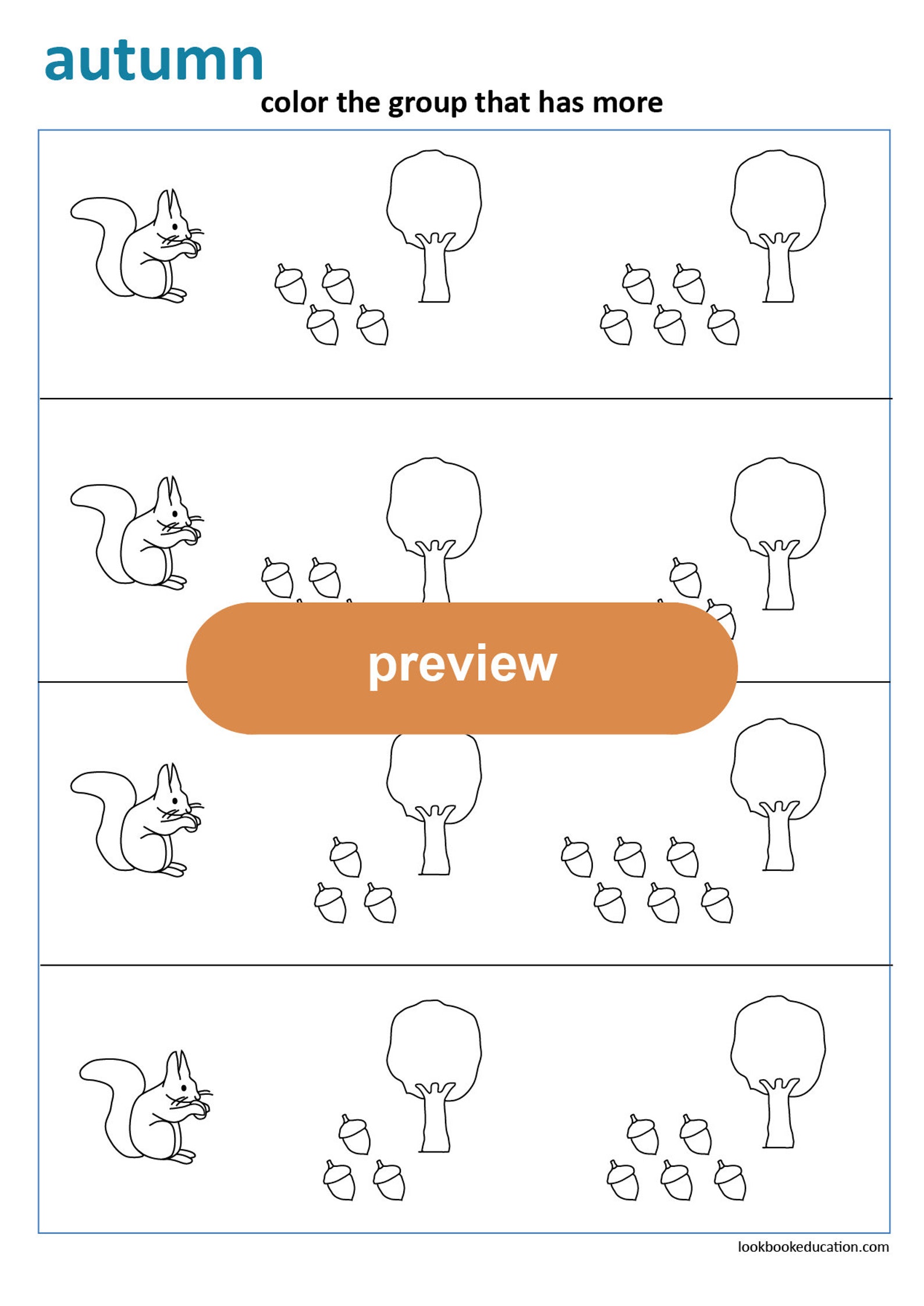 autumn

color the group that has more

preview

lookbookeducation.com