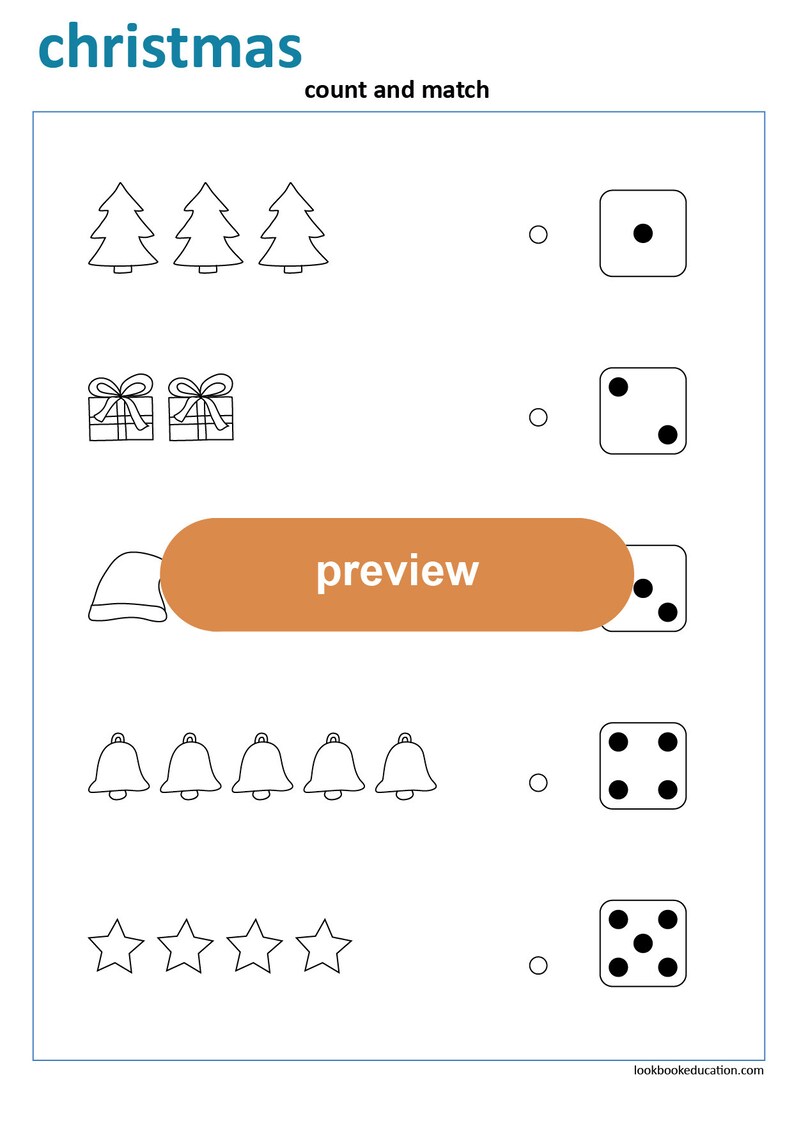 christmas

count and match

preview

lookbookeducation.com