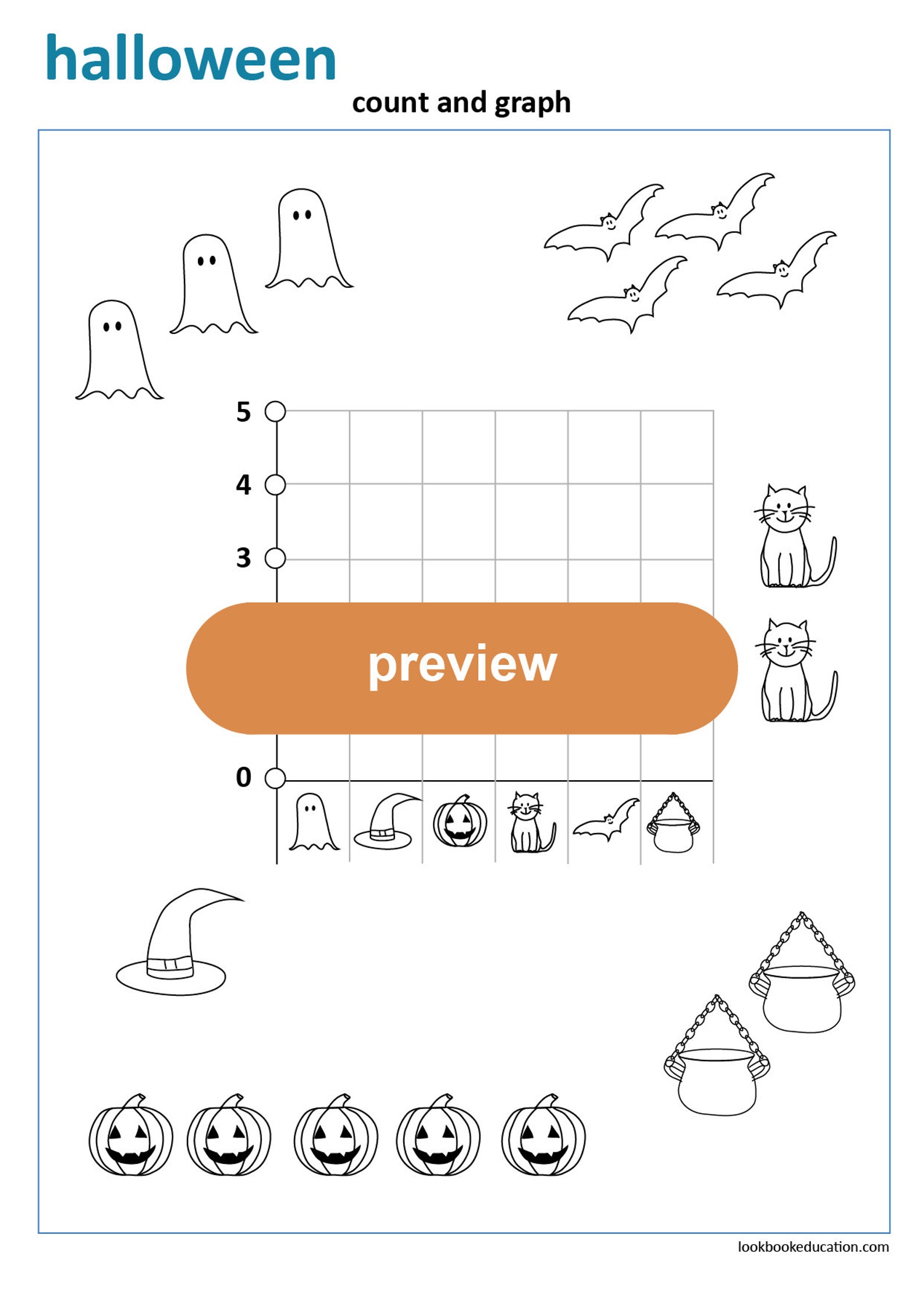 halloween

count and graph

5

4

3

preview

0

lookbookeducation.com