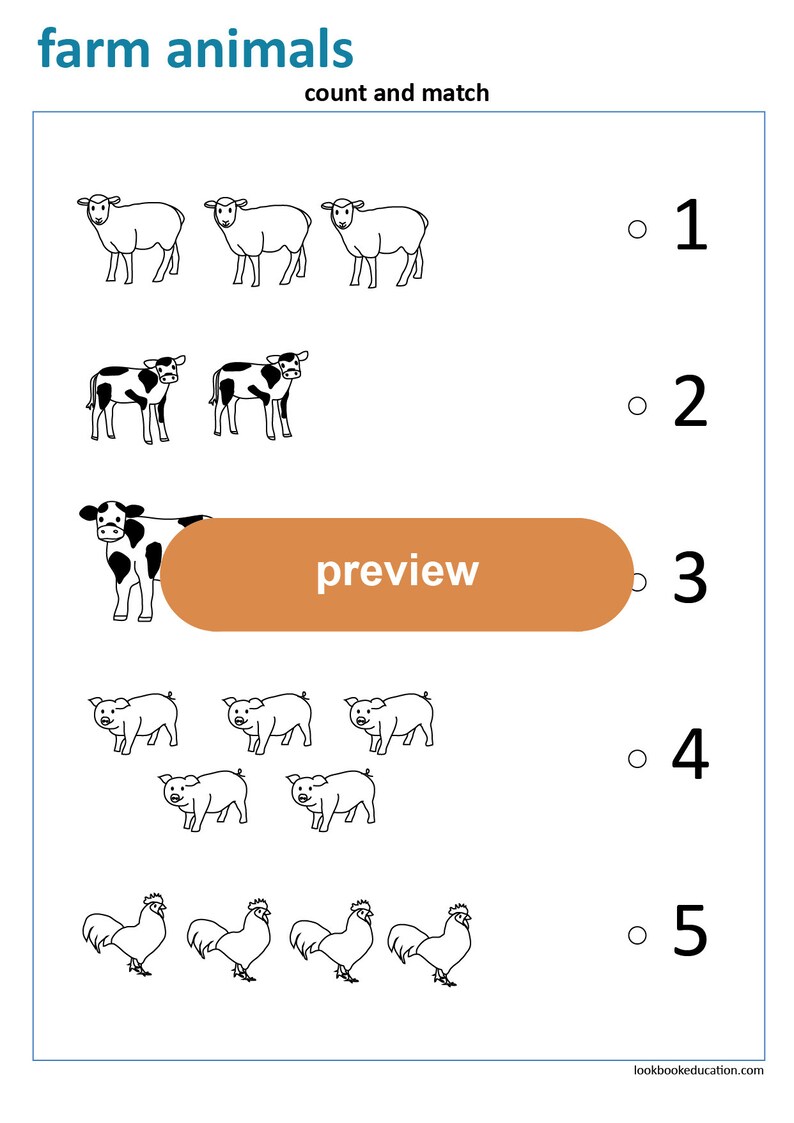 farm animals

count and match

1

2

preview

3

4

5

lookbookeducation.com