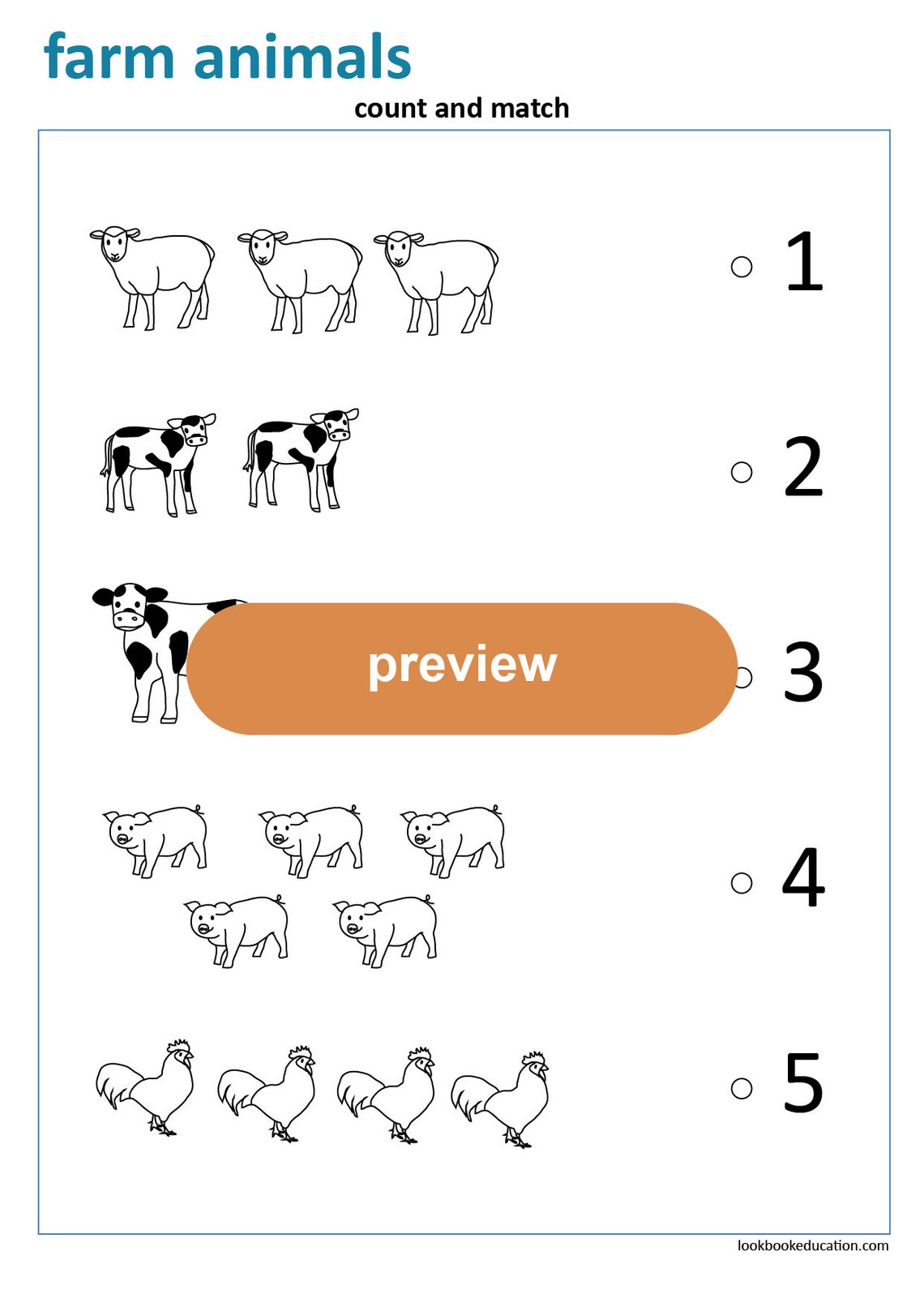 farm animals

count and match

1

2

preview

3

4

5

lookbookeducation.com