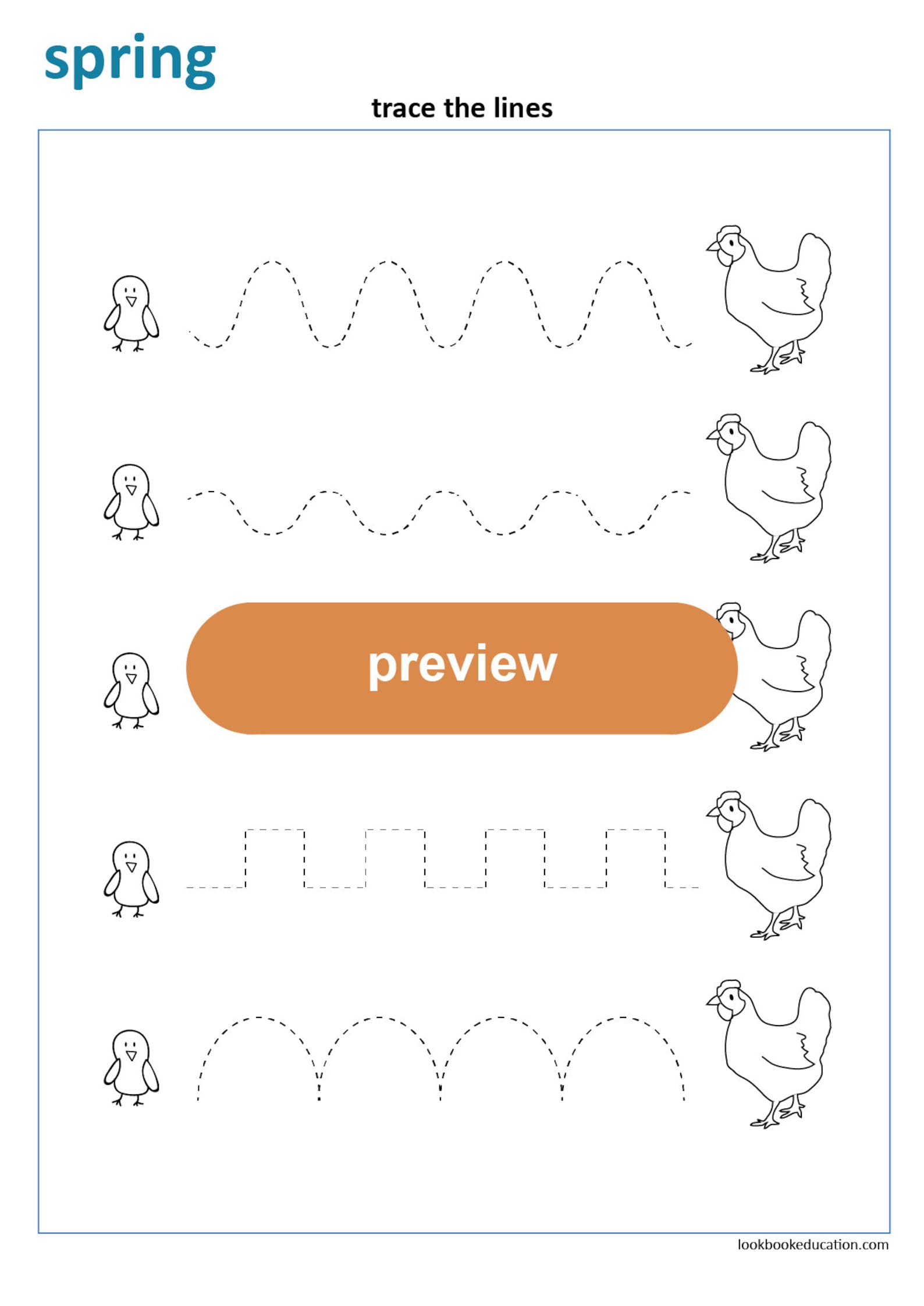 spring

trace the lines

preview

lookbookeducation.com